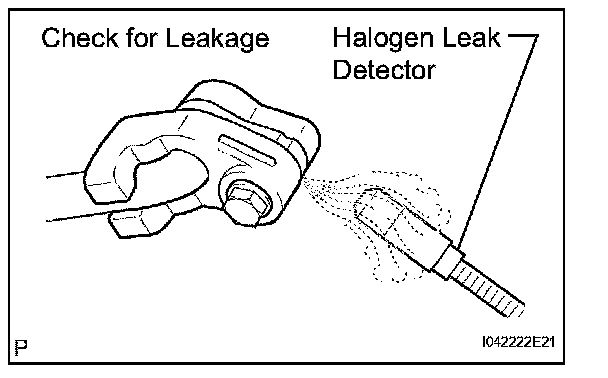 Check for Leakage

Halogen Leak Detector

P

I042222E21