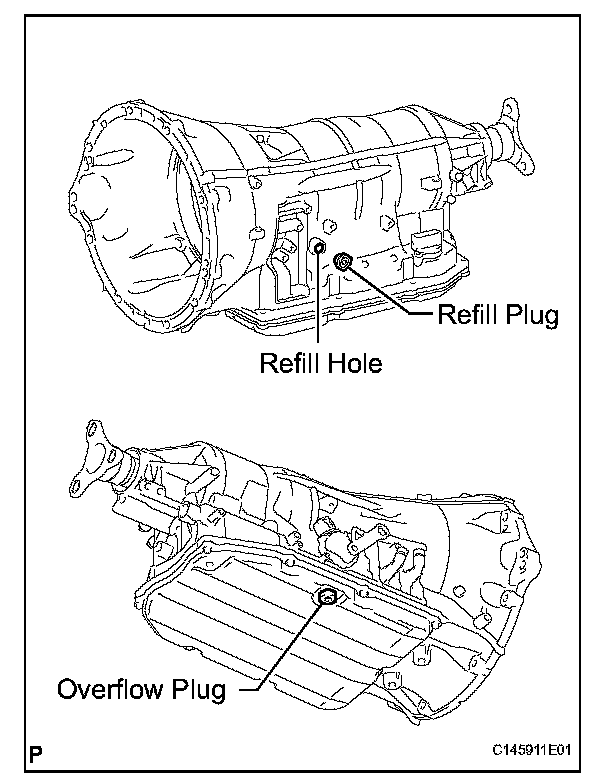 Refill Plug

Refill Hole

Overflow Plug

P

C145911E01