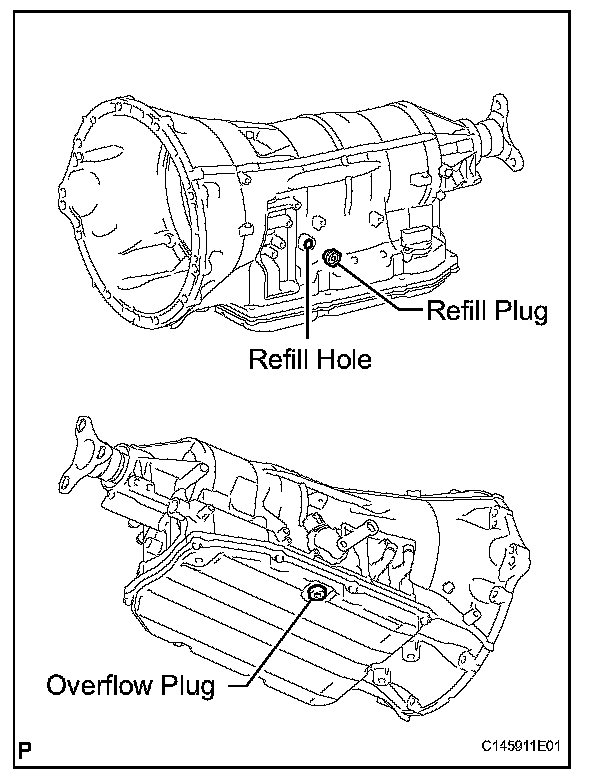 Refill Plug

Refill Hole

Overflow Plug

P

C145911E01