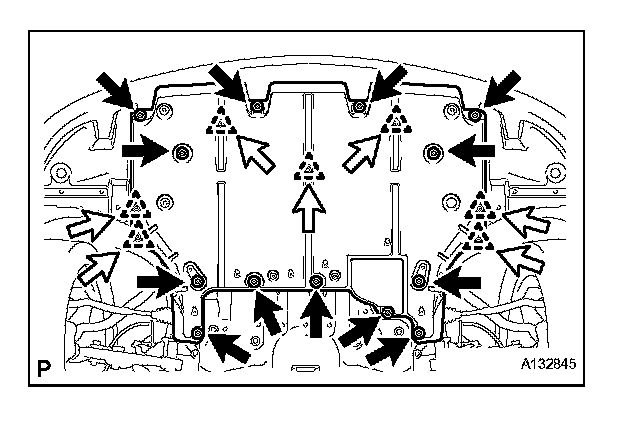 P

A132845