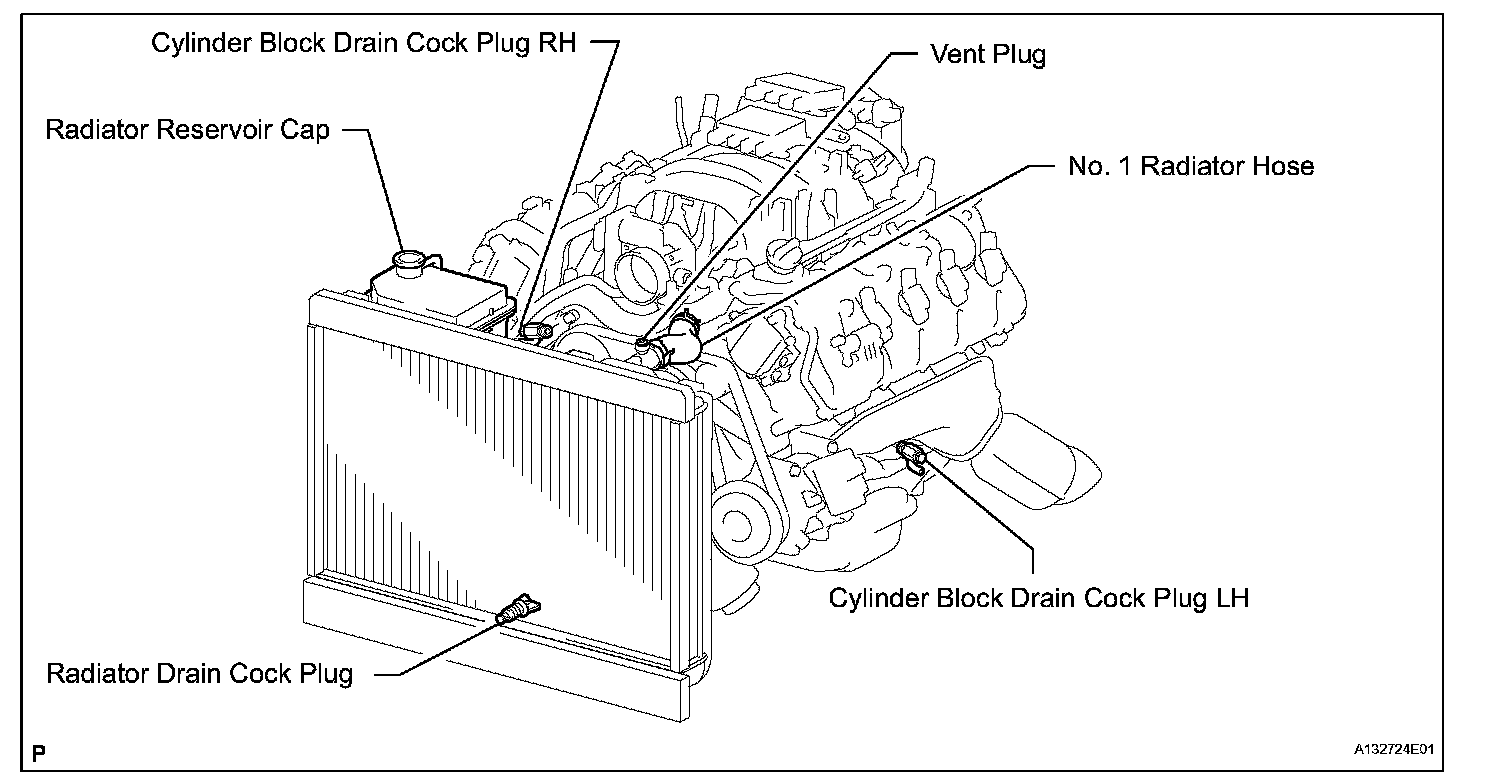 Cylinder Block Drain Cock Plug RH

Vent Plug

Radiator Reservoir Cap

No. 1 Radiator Hose

Cylinder Block Drain Cock Plug LH

Radiator Drain Cock Plug

P

A132724E01