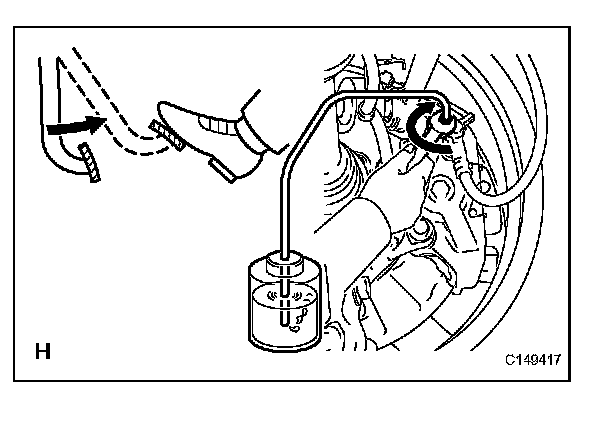 H

C149417