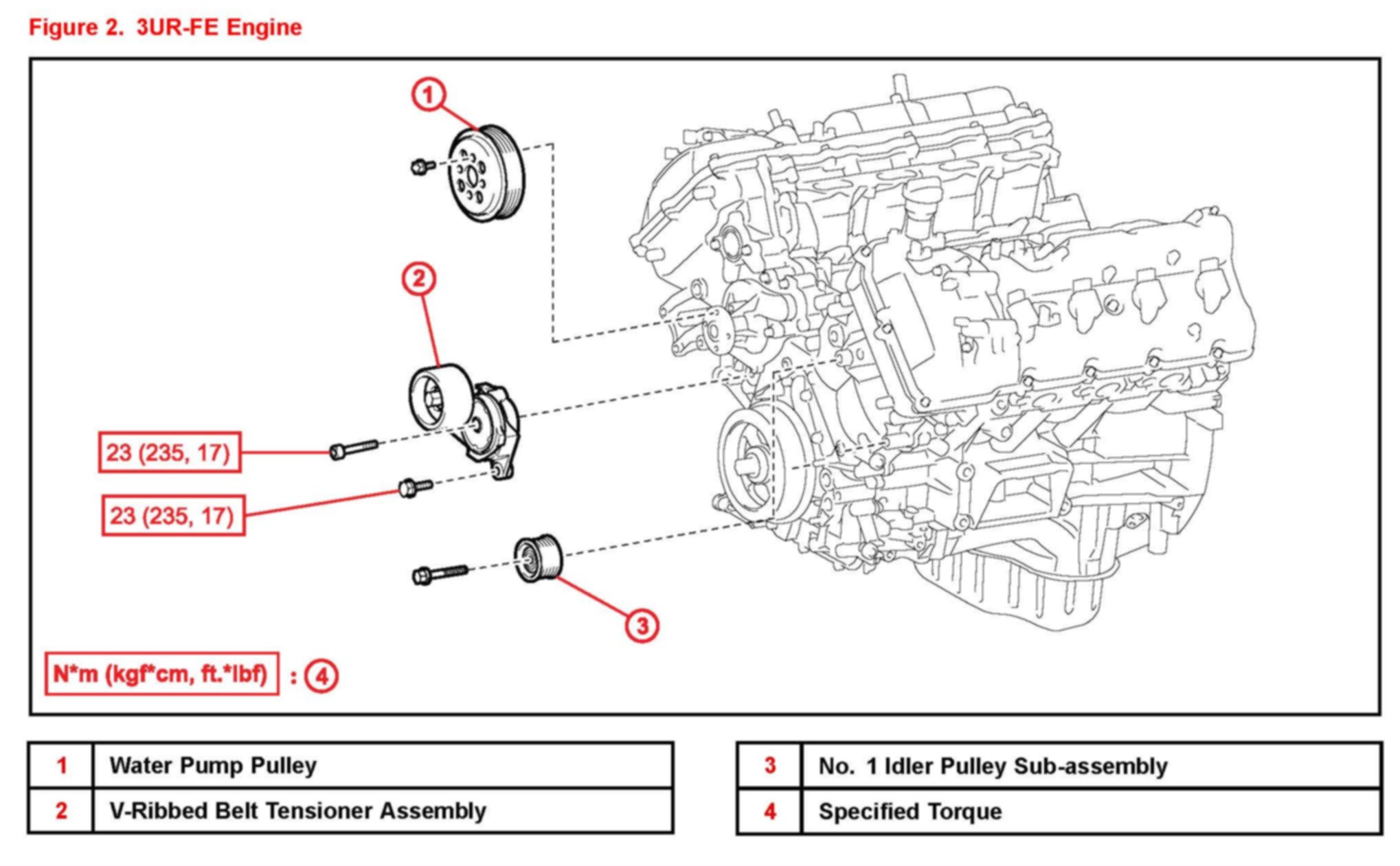 Figure 2. 3UR-FE Engine

1

2

23 (235, 17)

23 (235, 17)

3

N*m (kgf*cm, ft.*lbf) : 4

| 1 | Water Pump Pulley |
|---|---|
| 2 | V-Ribbed Belt Tensioner Assembly |

| 3 | No. 1 Idler Pulley Sub-assembly |
|---|---|
| 4 | Specified Torque |