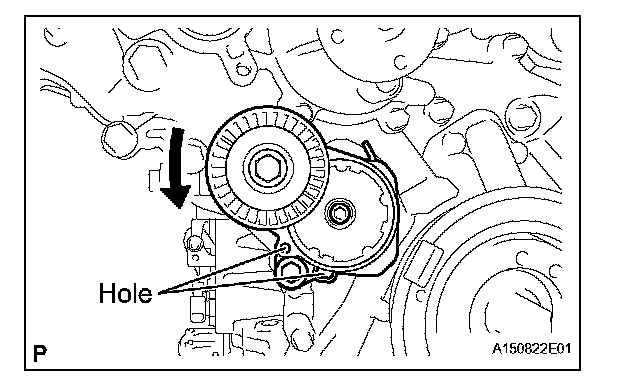 Hole
P
A150822E01