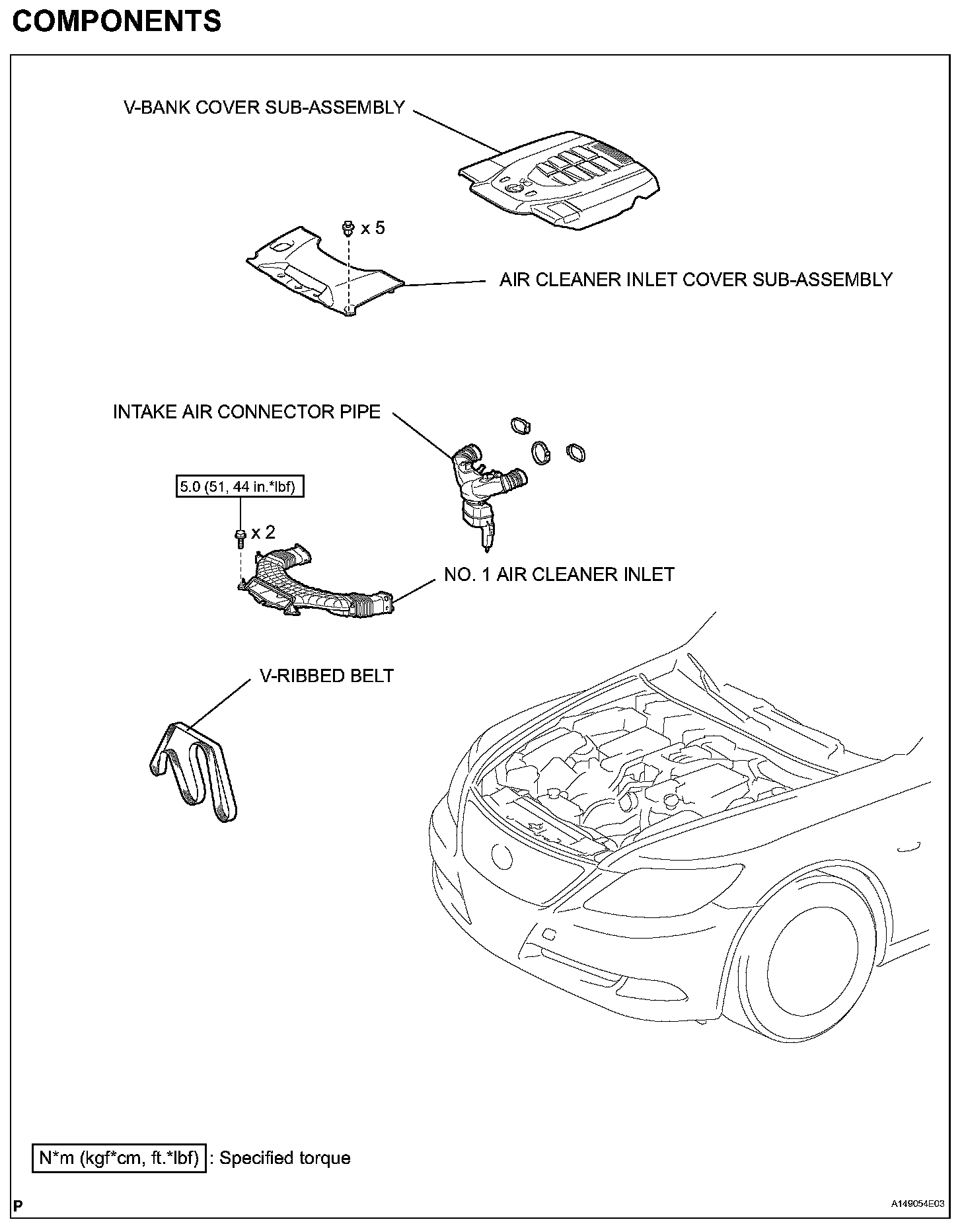 COMPONENTS

V-BANK COVER SUB-ASSEMBLY

x 5

AIR CLEANER INLET COVER SUB-ASSEMBLY

INTAKE AIR CONNECTOR PIPE

5.0 (51, 44 in.*lbf)

x 2

NO. 1 AIR CLEANER INLET

V-RIBBED BELT

N*m (kgf*cm, ft.*lbf) : Specified torque

P

A149054E03