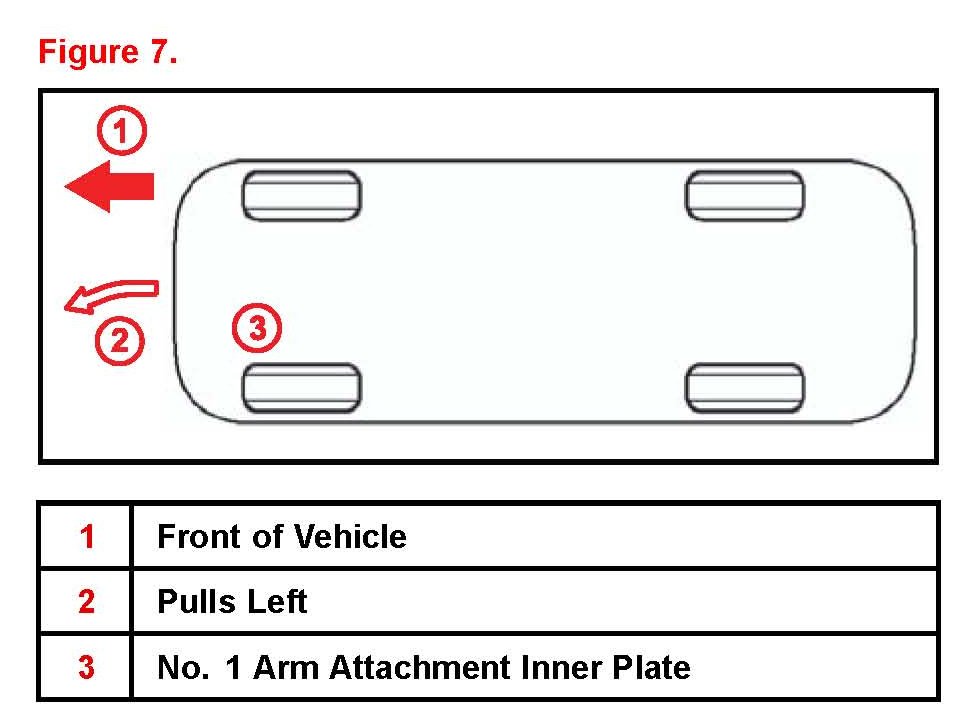 Figure 7.

1

2

3

| 1 | Front of Vehicle |
|---|---|
| 2 | Pulls Left |
| 3 | No. 1 Arm Attachment Inner Plate |