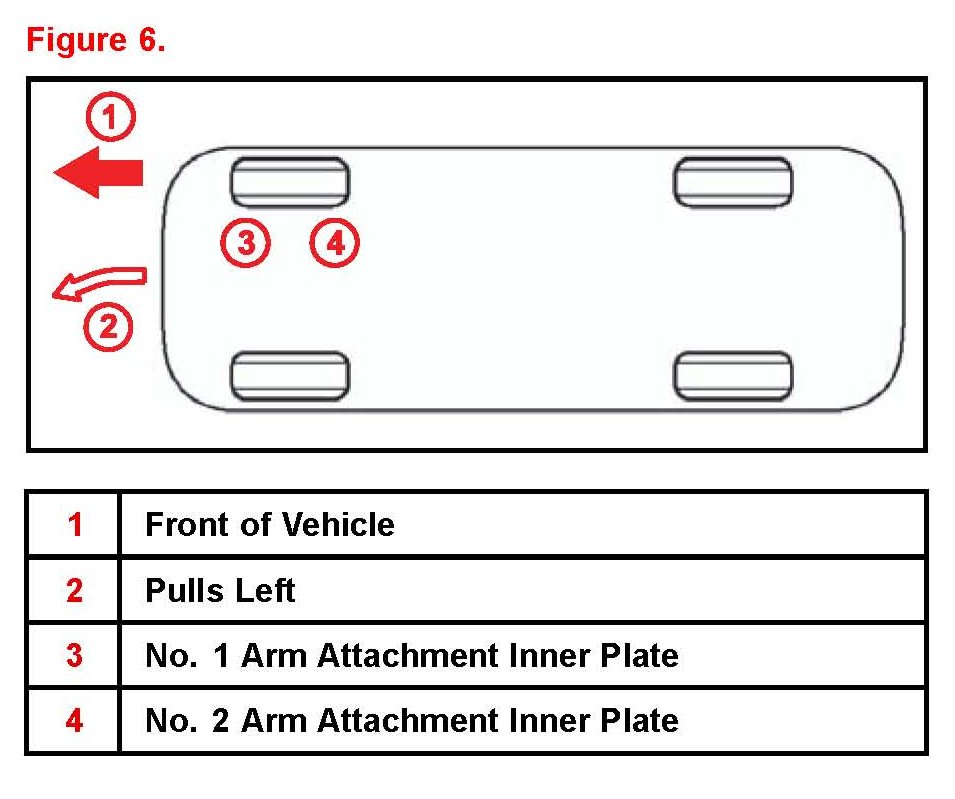 Figure 6.

1

3 4

2

| 1 | Front of Vehicle |
|---|---|
| 2 | Pulls Left |
| 3 | No. 1 Arm Attachment Inner Plate |
| 4 | No. 2 Arm Attachment Inner Plate |