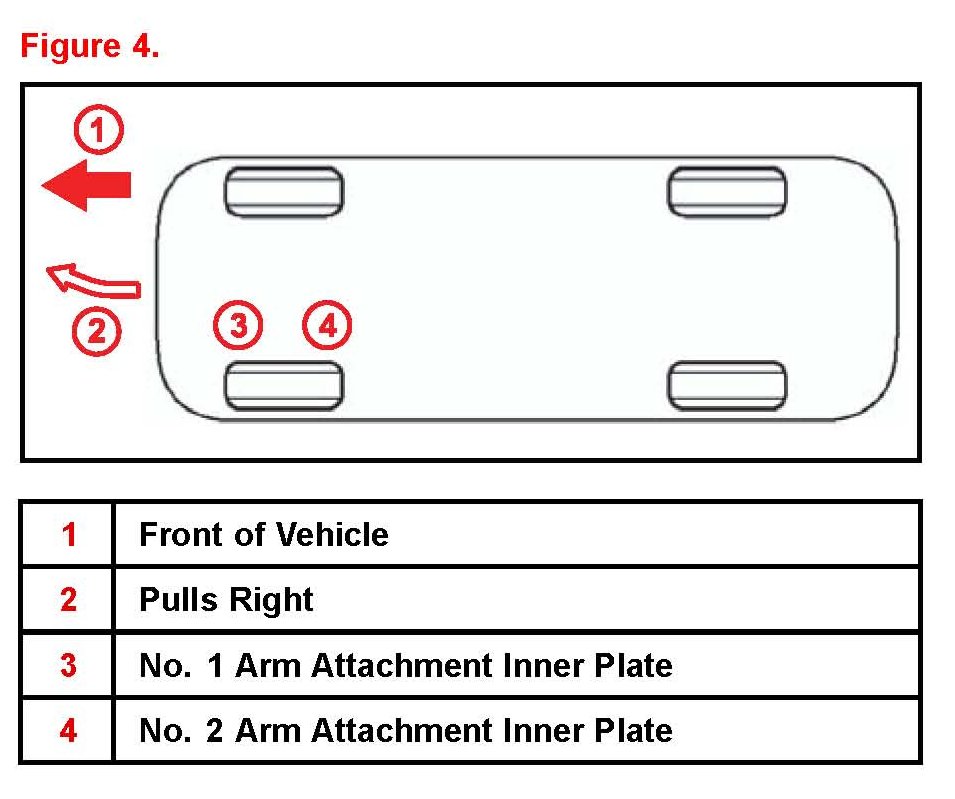 Figure 4.

1

2

3 4

| 1 | Front of Vehicle |
|---|---|
| 2 | Pulls Right |
| 3 | No. 1 Arm Attachment Inner Plate |
| 4 | No. 2 Arm Attachment Inner Plate |