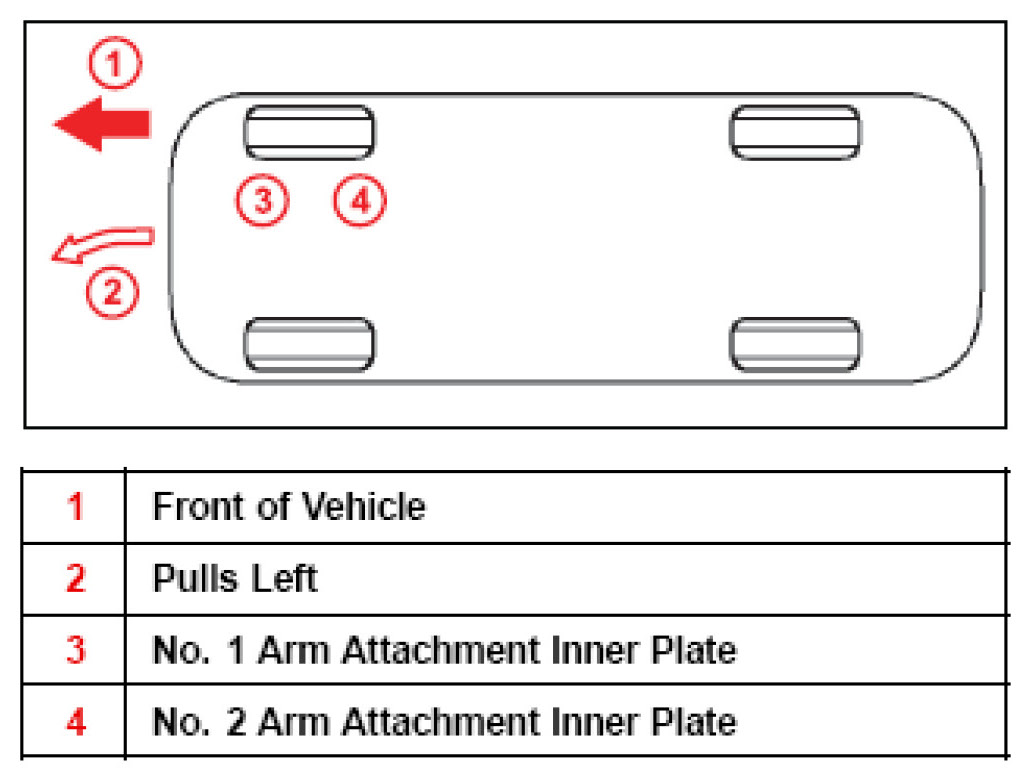 1
3
4
2

| 1 | Front of Vehicle |
|---|---|
| 2 | Pulls Left |
| 3 | No. 1 Arm Attachment Inner Plate |
| 4 | No. 2 Arm Attachment Inner Plate |