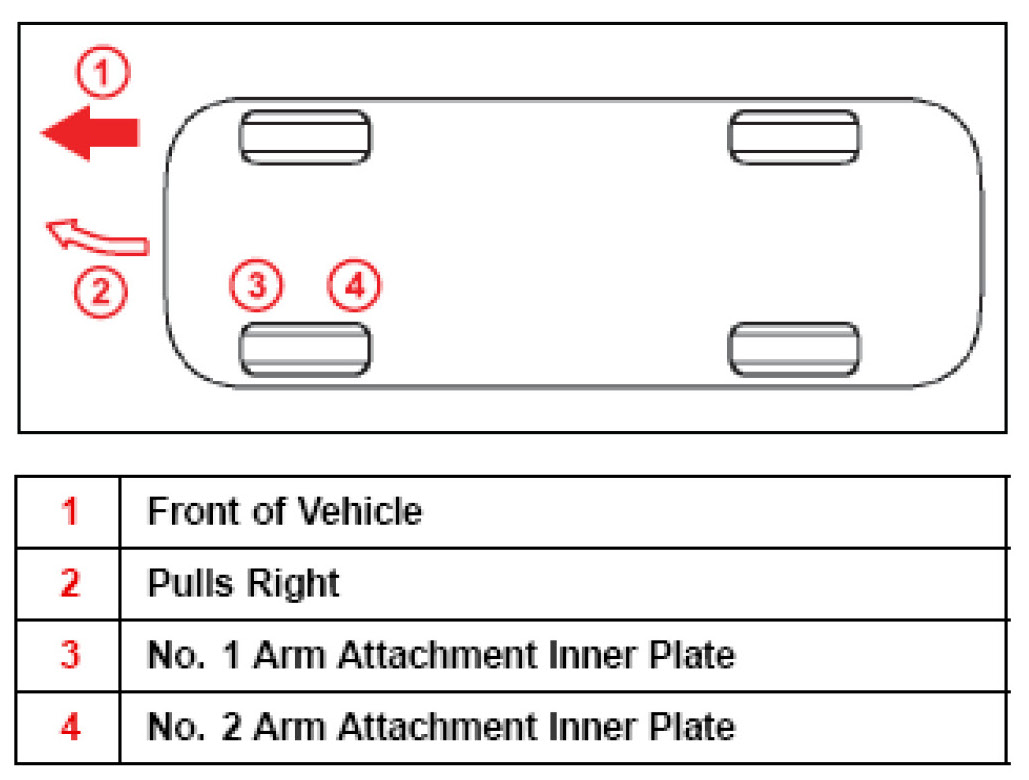 1
2
3 4

| 1 | Front of Vehicle |
|---|---|
| 2 | Pulls Right |
| 3 | No. 1 Arm Attachment Inner Plate |
| 4 | No. 2 Arm Attachment Inner Plate |