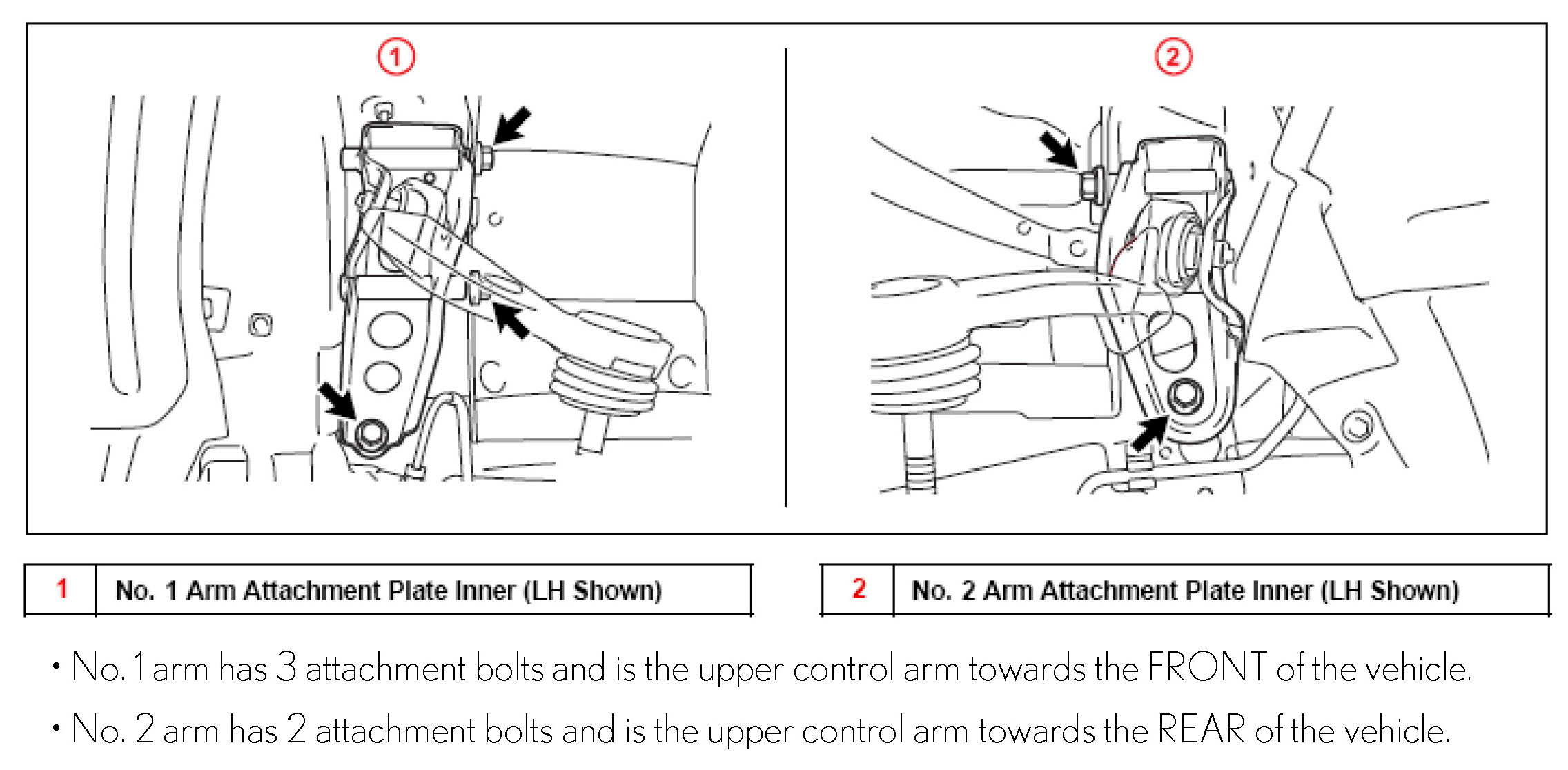 1

2

| 1 | No. 1 Arm Attachment Plate Inner (LH Shown) |
|---|---|

| 2 | No. 2 Arm Attachment Plate Inner (LH Shown) |
|---|---|

• No. 1 arm has 3 attachment bolts and is the upper control arm towards the FRONT of the vehicle.

• No. 2 arm has 2 attachment bolts and is the upper control arm towards the REAR of the vehicle.