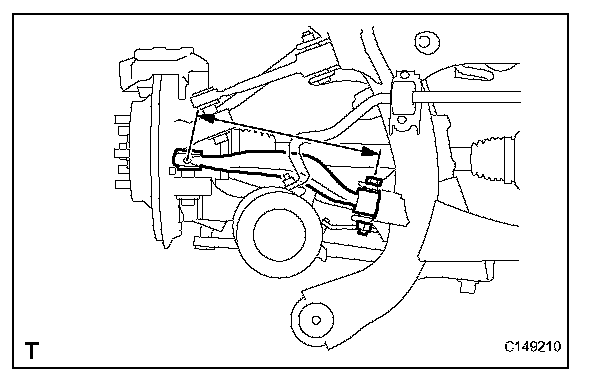 T

C149210