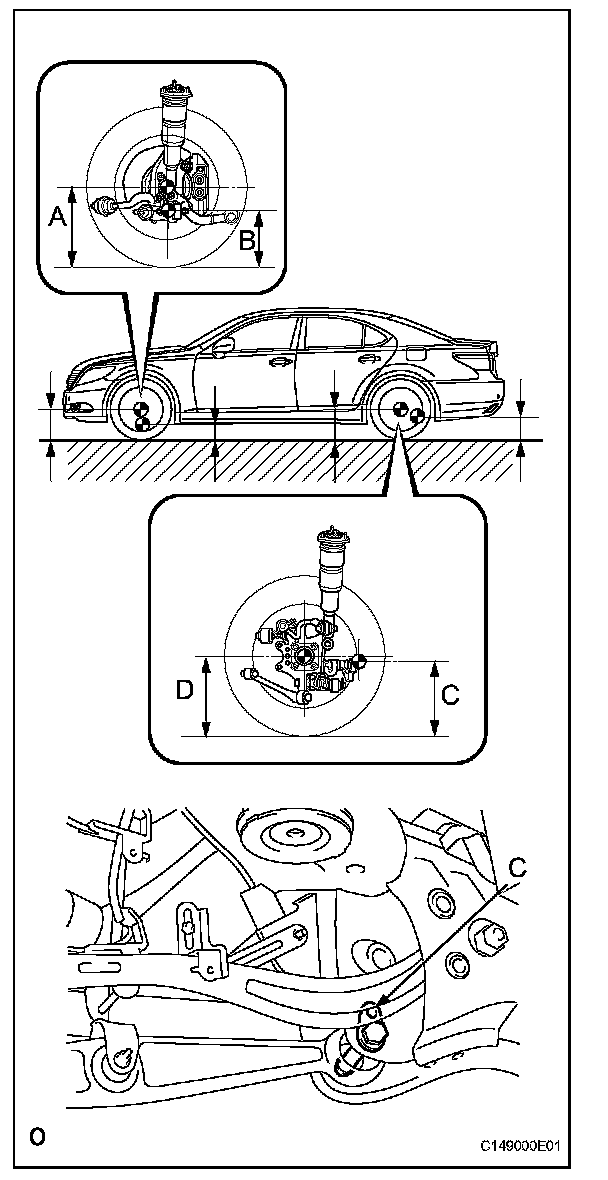 A
B
D
C
C
O
C149000E01