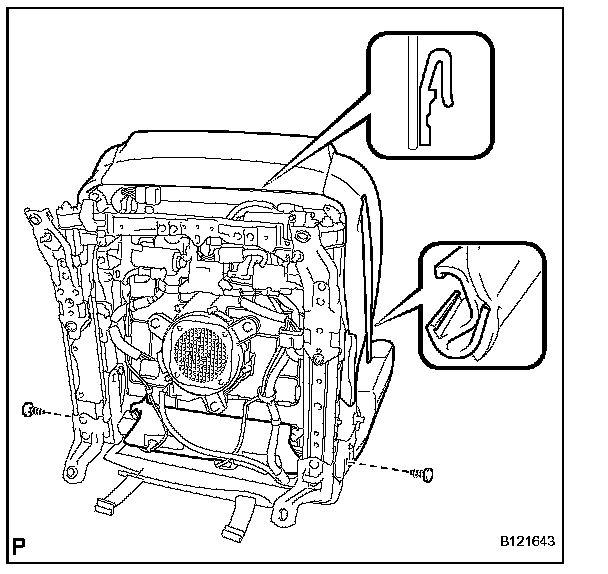 P

B121643