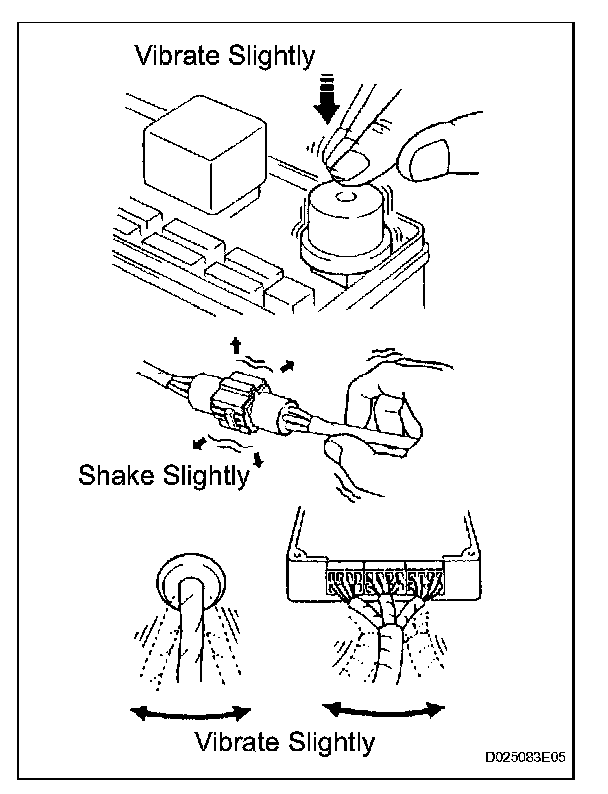 Vibrate Slightly

Shake Slightly

Vibrate Slightly

D025083E05