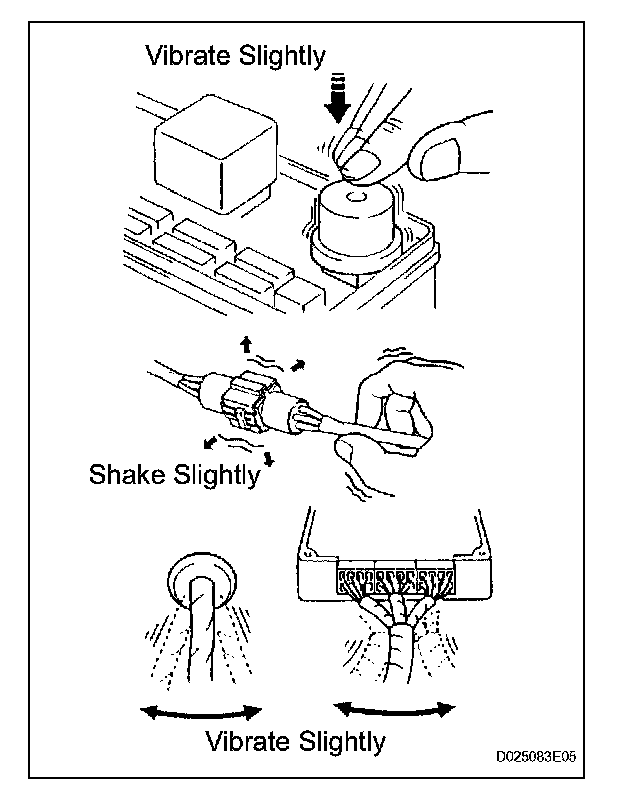 Vibrate Slightly

Shake Slightly

Vibrate Slightly

D025083E05