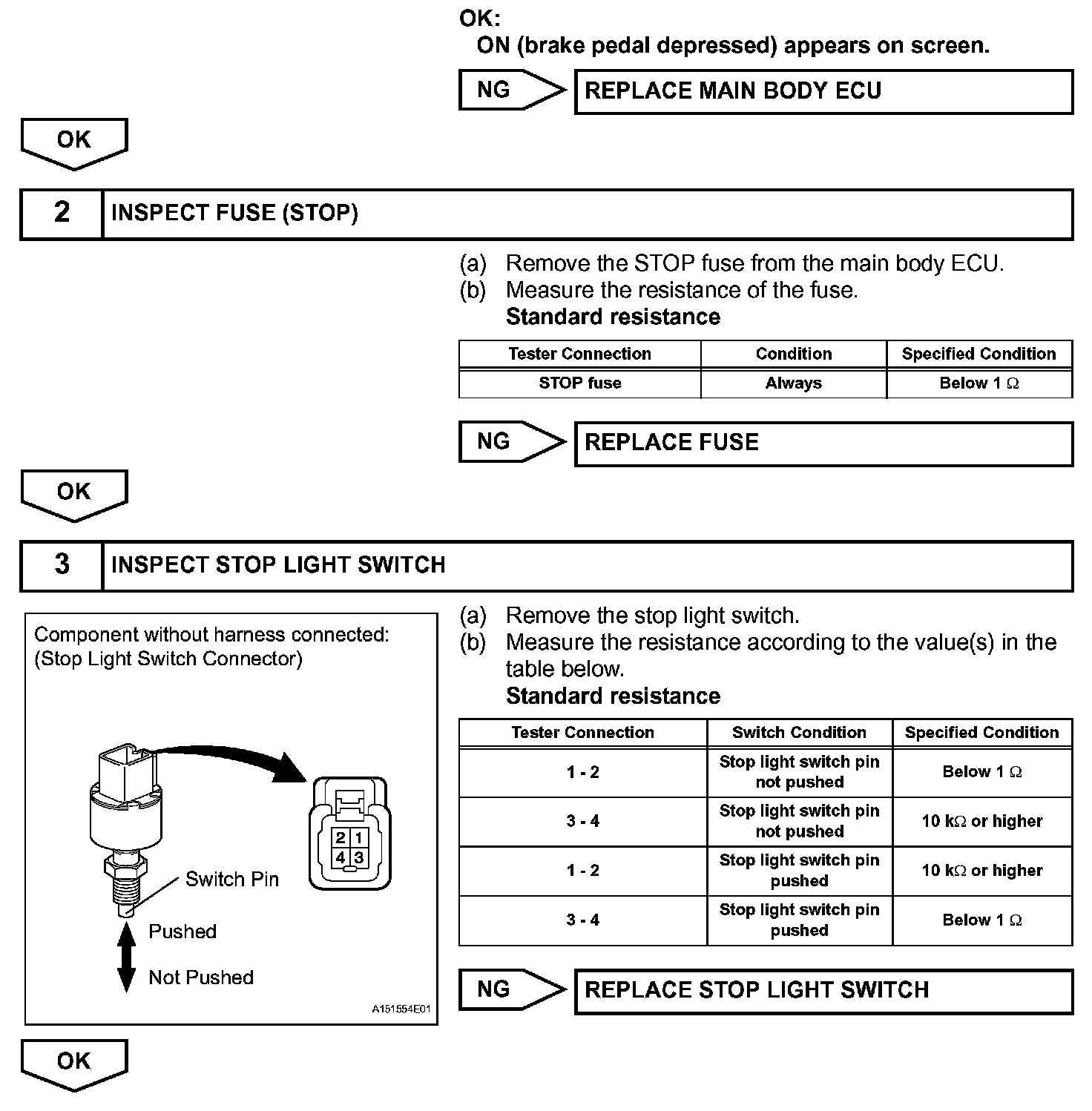 OK:
ON (brake pedal depressed) appears on screen.

NG

REPLACE MAIN BODY ECU

OK

2

INSPECT FUSE (STOP)

(a) Remove the STOP fuse from the main body ECU.
(b) Measure the resistance of the fuse.
Standard resistance

| Tester Connection | Condition | Specified Condition |
|---|---|---|
| STOP fuse | Always | Below 1 $\Omega$ |

NG

REPLACE FUSE

OK

3

INSPECT STOP LIGHT SWITCH

Component without harness connected:
(Stop Light Switch Connector)

2 1
4 3

Switch Pin

Pushed

Not Pushed

A151554E01

(a) Remove the stop light switch.
(b) Measure the resistance according to the value(s) in the table below.
Standard resistance

| Tester Connection | Switch Condition | Specified Condition |
|---|---|---|
| 1 - 2 | Stop light switch pin not pushed | Below 1 $\Omega$ |
| 3 - 4 | Stop light switch pin not pushed | 10 k$\Omega$ or higher |
| 1 - 2 | Stop light switch pin pushed | 10 k$\Omega$ or higher |
| 3 - 4 | Stop light switch pin pushed | Below 1 $\Omega$ |

NG

REPLACE STOP LIGHT SWITCH

OK