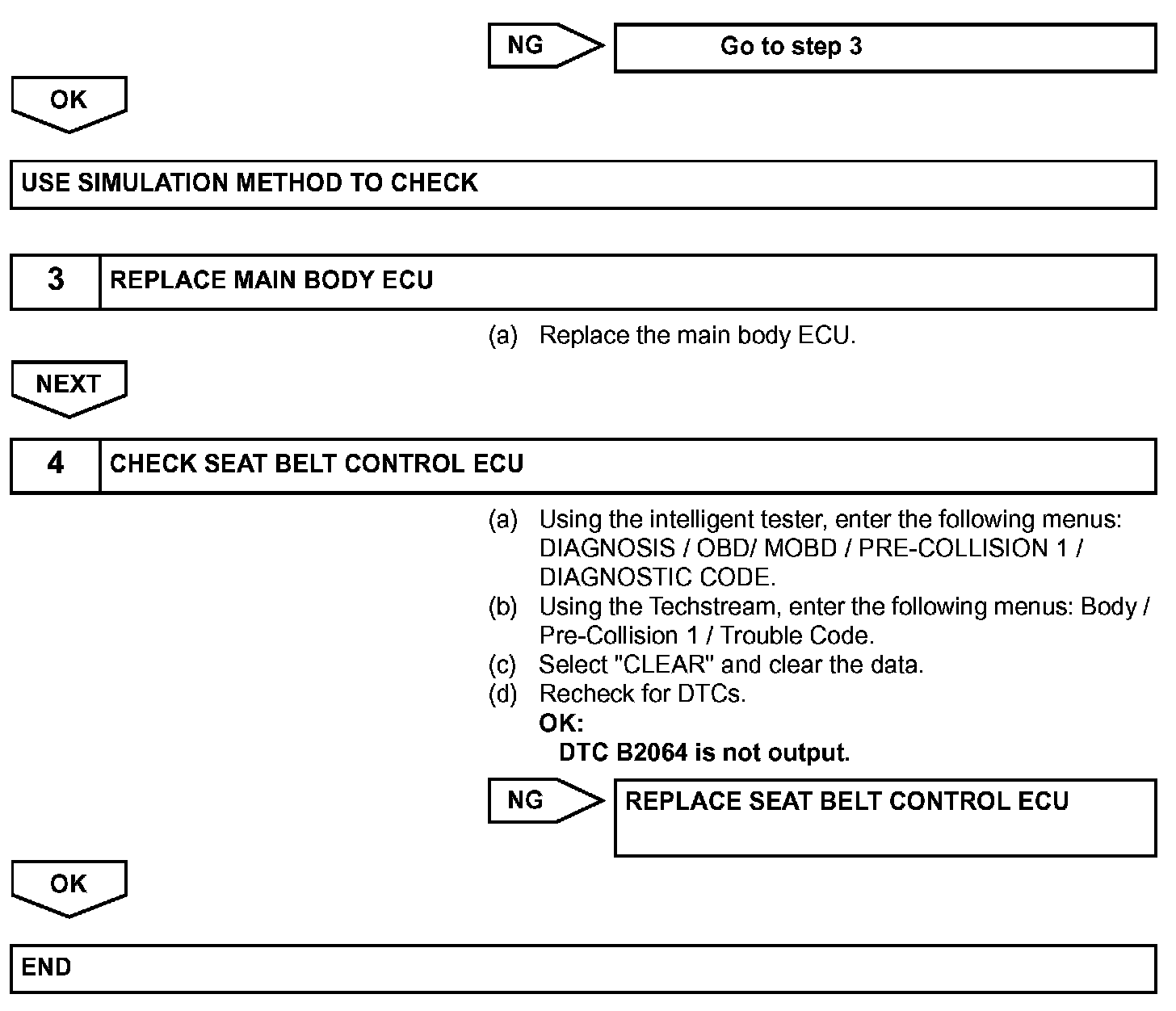 NG

Go to step 3

OK

USE SIMULATION METHOD TO CHECK

3 REPLACE MAIN BODY ECU

(a) Replace the main body ECU.

NEXT

4 CHECK SEAT BELT CONTROL ECU

(a) Using the intelligent tester, enter the following menus: DIAGNOSIS / OBD/ MOBD / PRE-COLLISION 1 / DIAGNOSTIC CODE.
(b) Using the Techstream, enter the following menus: Body / Pre-Collision 1 / Trouble Code.
(c) Select "CLEAR" and clear the data.
(d) Recheck for DTCs.
OK:
DTC B2064 is not output.

NG

REPLACE SEAT BELT CONTROL ECU

OK

END