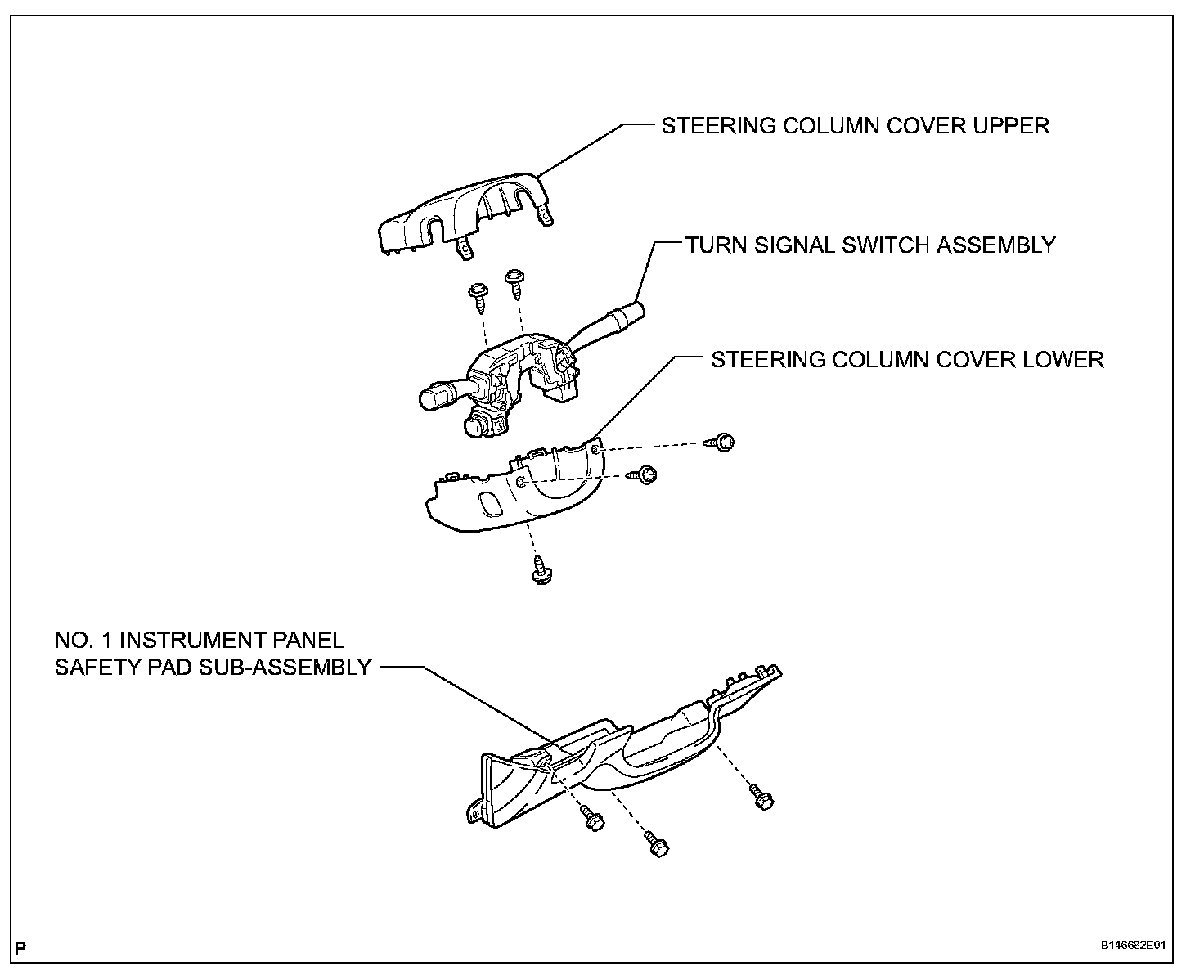 STEERING COLUMN COVER UPPER

TURN SIGNAL SWITCH ASSEMBLY

STEERING COLUMN COVER LOWER

NO. 1 INSTRUMENT PANEL SAFETY PAD SUB-ASSEMBLY

P

B146682E01