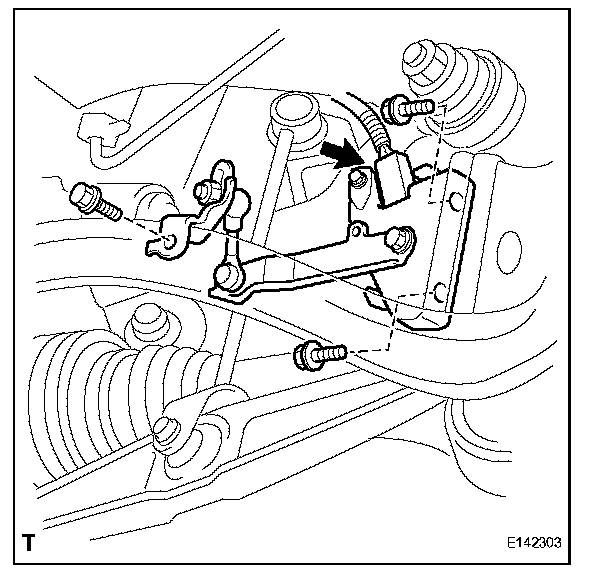 T

E142303