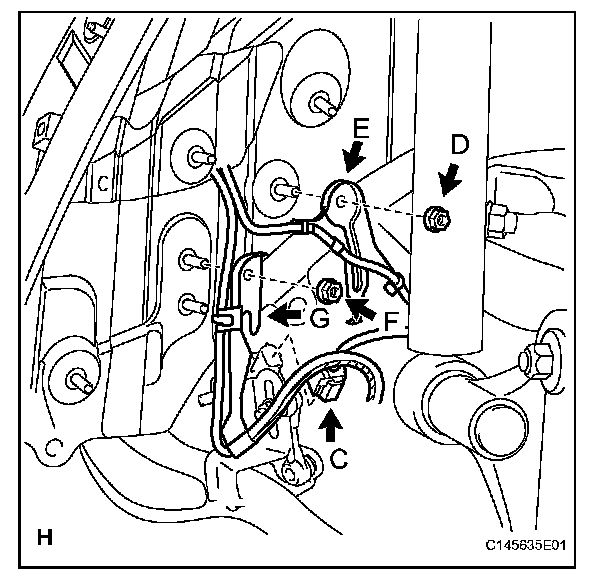 E
D
G
F
C
H
C145635E01