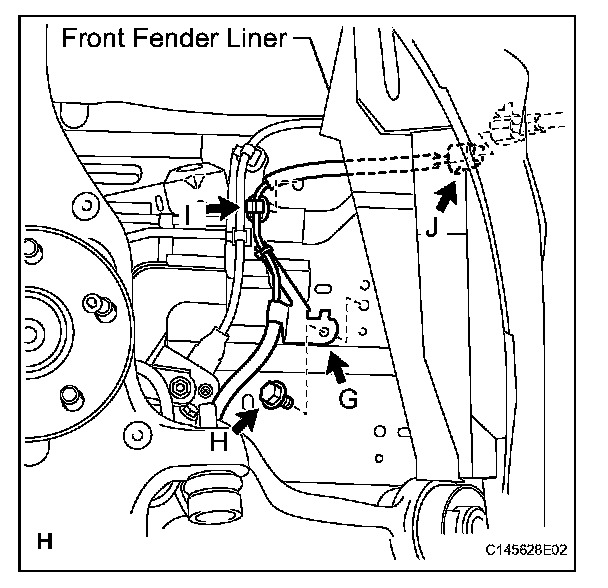 Front Fender Liner

I

J

G

H

H

C145628E02