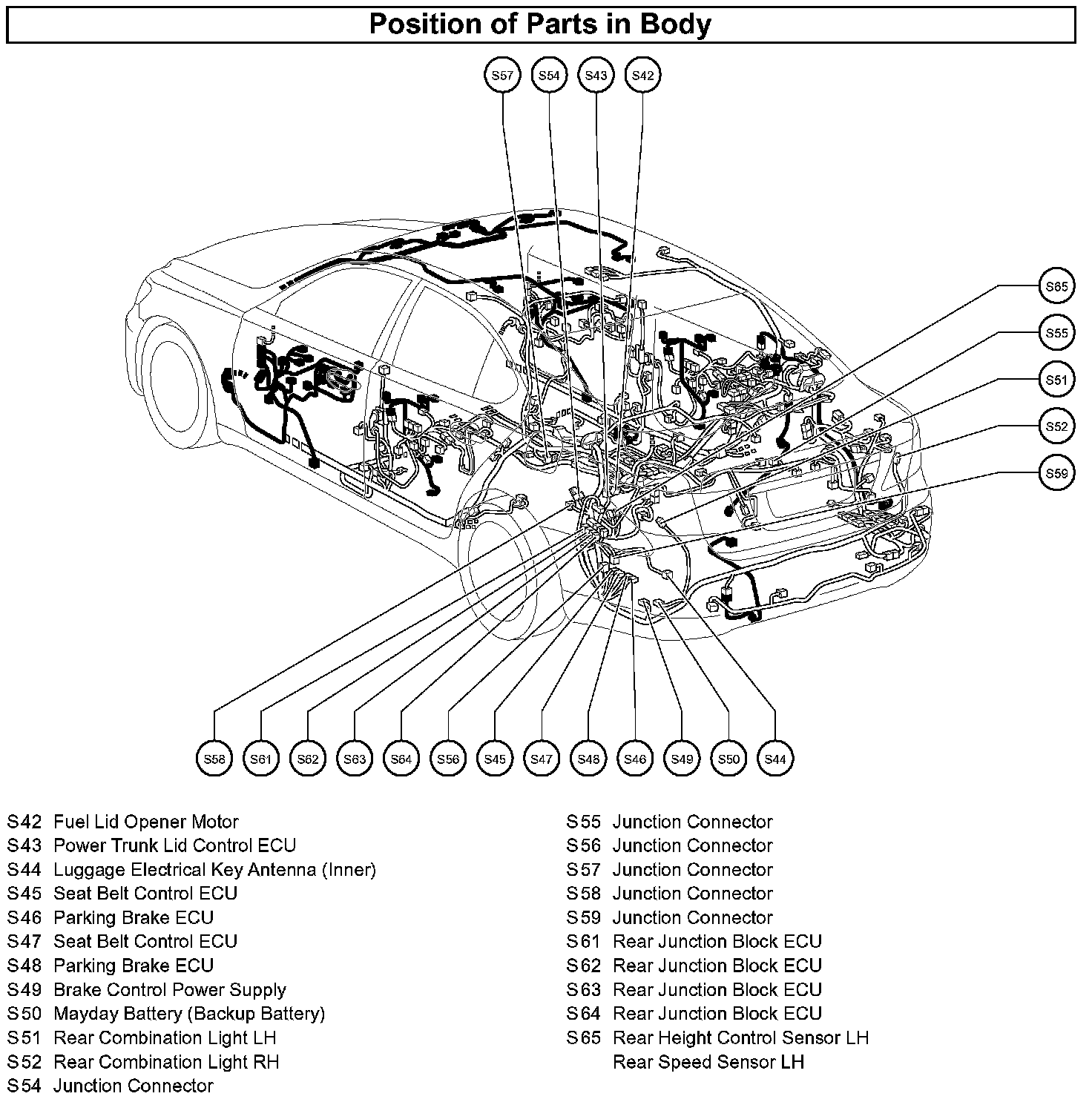 Position of Parts in Body

S57 S54 S43 S42

S65
S55
S51
S52
S59

S58 S61 S62 S63 S64 S56 S45 S47 S48 S46 S49 S50 S44

S42 Fuel Lid Opener Motor
S43 Power Trunk Lid Control ECU
S44 Luggage Electrical Key Antenna (Inner)
S45 Seat Belt Control ECU
S46 Parking Brake ECU
S47 Seat Belt Control ECU
S48 Parking Brake ECU
S49 Brake Control Power Supply
S50 Mayday Battery (Backup Battery)
S51 Rear Combination Light LH
S52 Rear Combination Light RH
S54 Junction Connector

S55 Junction Connector
S56 Junction Connector
S57 Junction Connector
S58 Junction Connector
S59 Junction Connector
S61 Rear Junction Block ECU
S62 Rear Junction Block ECU
S63 Rear Junction Block ECU
S64 Rear Junction Block ECU
S65 Rear Height Control Sensor LH
Rear Speed Sensor LH