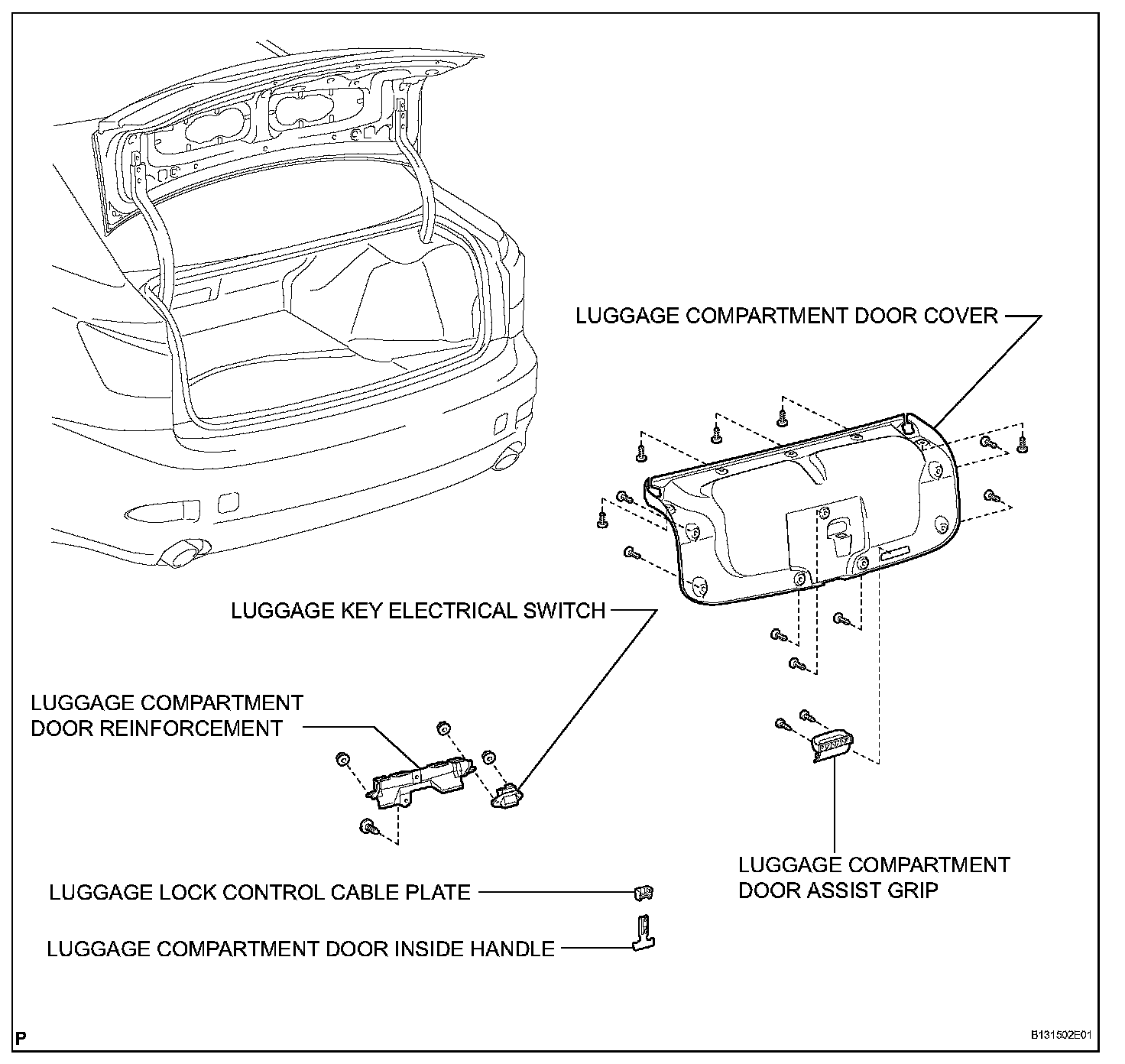 LUGGAGE COMPARTMENT DOOR COVER

LUGGAGE KEY ELECTRICAL SWITCH

LUGGAGE COMPARTMENT DOOR REINFORCEMENT

LUGGAGE COMPARTMENT DOOR ASSIST GRIP

LUGGAGE LOCK CONTROL CABLE PLATE

LUGGAGE COMPARTMENT DOOR INSIDE HANDLE

P

B131502E01