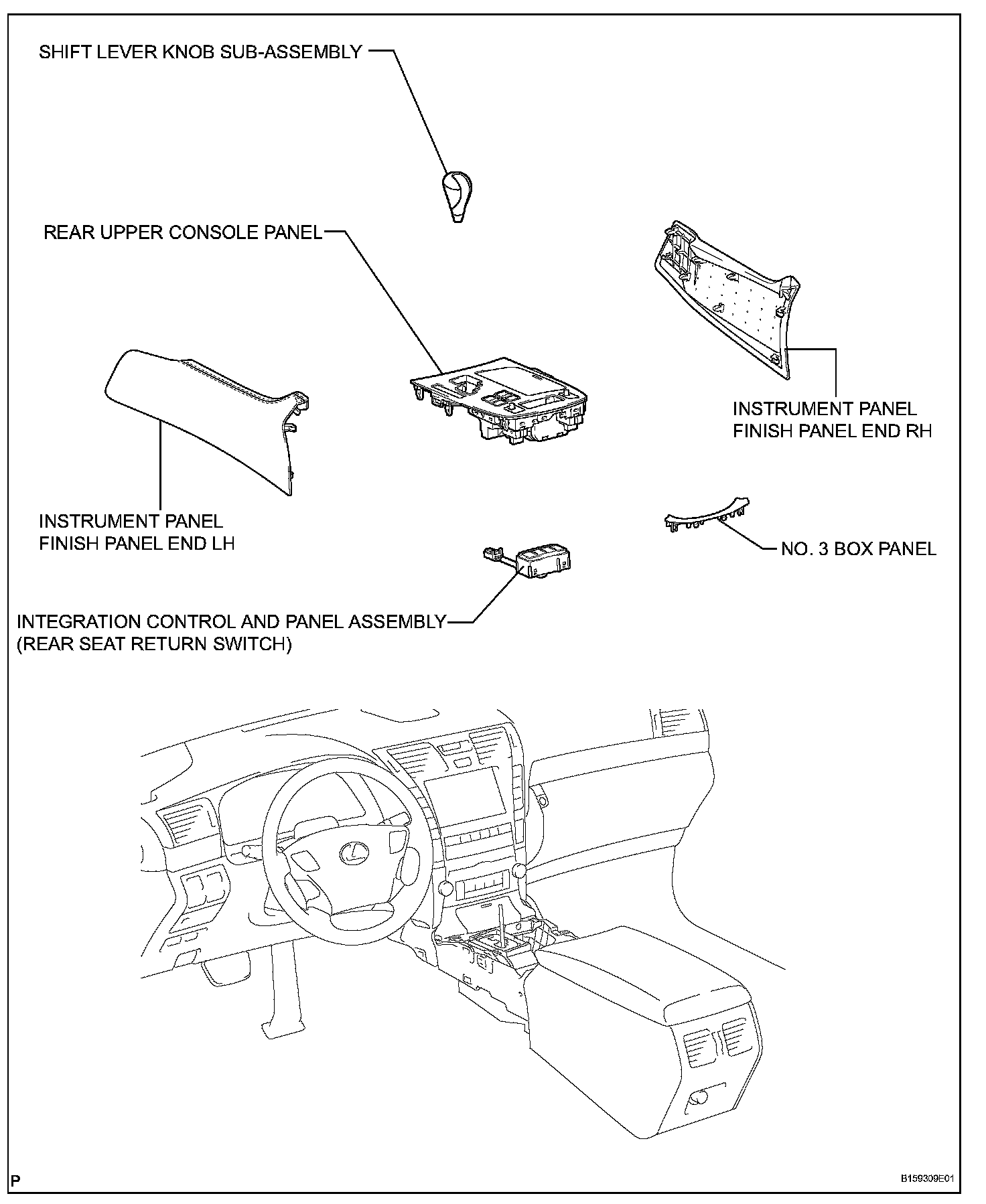 SHIFT LEVER KNOB SUB-ASSEMBLY

REAR UPPER CONSOLE PANEL

INSTRUMENT PANEL FINISH PANEL END RH

INSTRUMENT PANEL FINISH PANEL END LH

NO. 3 BOX PANEL

INTEGRATION CONTROL AND PANEL ASSEMBLY (REAR SEAT RETURN SWITCH)

P

B159309E01