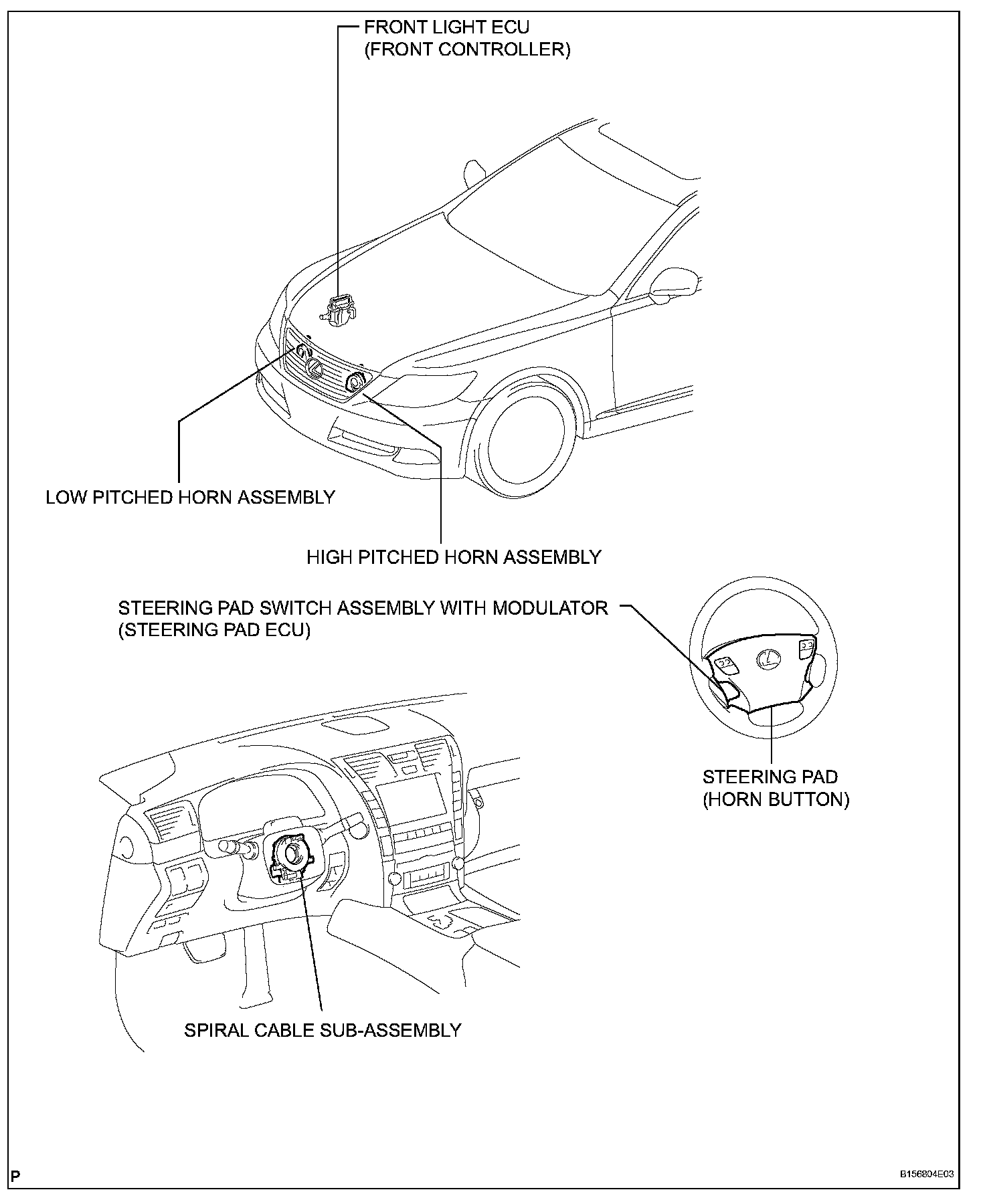 FRONT LIGHT ECU
(FRONT CONTROLLER)

LOW PITCHED HORN ASSEMBLY

HIGH PITCHED HORN ASSEMBLY

STEERING PAD SWITCH ASSEMBLY WITH MODULATOR
(STEERING PAD ECU)

STEERING PAD
(HORN BUTTON)

SPIRAL CABLE SUB-ASSEMBLY

P

B156804E03