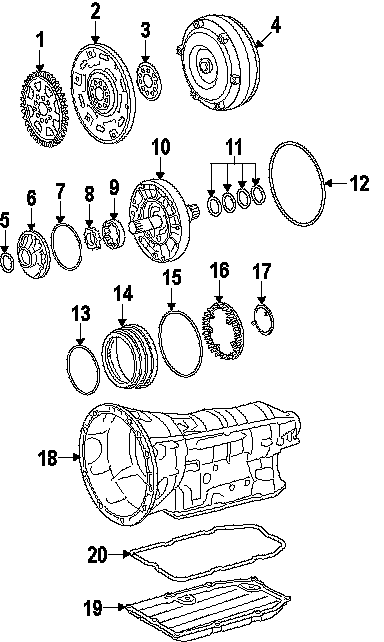 1
2
3
4
10
11
12
5
6
7
8
9
13
14
15
16
17
18
20
19