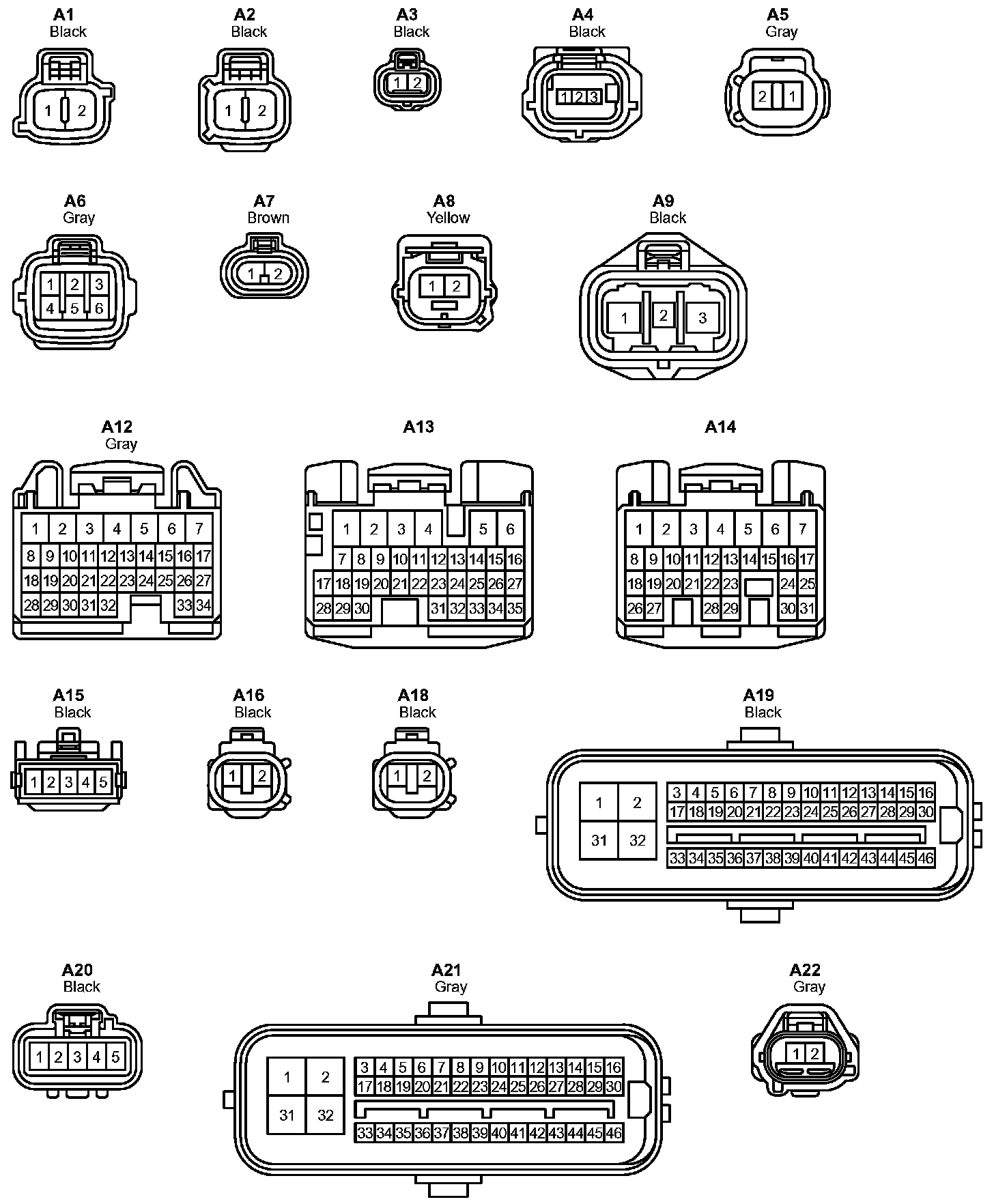 A1
Black
1 2

A2
Black
1 2

A3
Black
1 2

A4
Black
1 2 3

A5
Gray
2 1

A6
Gray
1 2 3
4 5 6

A7
Brown
1 2

A8
Yellow
1 2

A9
Black
1 2 3

A12
Gray
1 2 3 4 5 6 7
8 9 10 11 12 13 14 15 16 17
18 19 20 21 22 23 24 25 26 27
28 29 30 31 32 33 34

A13
1 2 3 4 5 6
7 8 9 10 11 12 13 14 15 16
17 18 19 20 21 22 23 24 25 26 27
28 29 30 31 32 33 34 35

A14
1 2 3 4 5 6 7
8 9 10 11 12 13 14 15 16 17
18 19 20 21 22 23 24 25
26 27 28 29 30 31

A15
Black
1 2 3 4 5

A16
Black
1 2

A18
Black
1 2

A19
Black
1 2
31 32
3 4 5 6 7 8 9 10 11 12 13 14 15 16
17 18 19 20 21 22 23 24 25 26 27 28 29 30
33 34 35 36 37 38 39 40 41 42 43 44 45 46

A20
Black
1 2 3 4 5

A21
Gray
1 2
31 32
3 4 5 6 7 8 9 10 11 12 13 14 15 16
17 18 19 20 21 22 23 24 25 26 27 28 29 30
33 34 35 36 37 38 39 40 41 42 43 44 45 46

A22
Gray
1 2