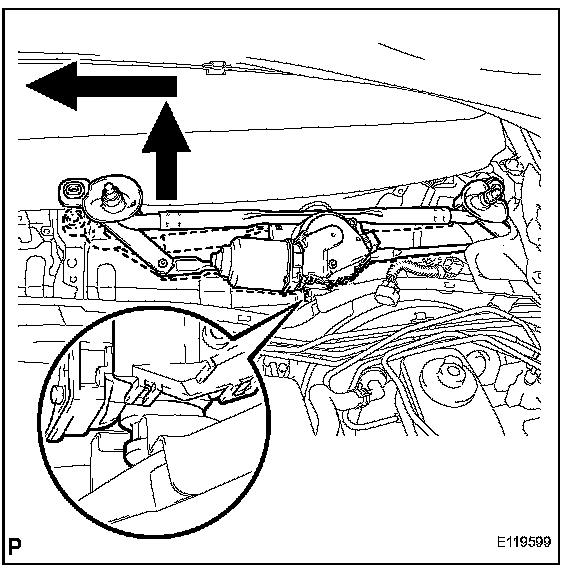 P

E119599