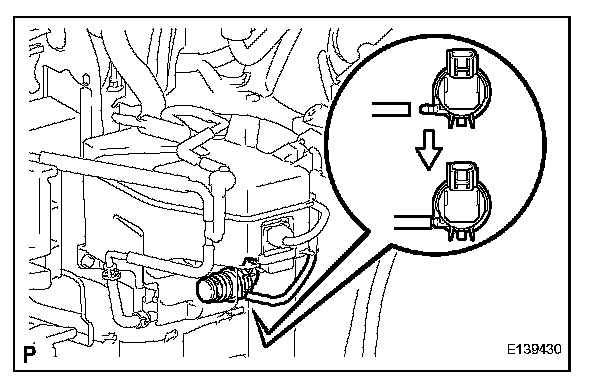 P

E139430