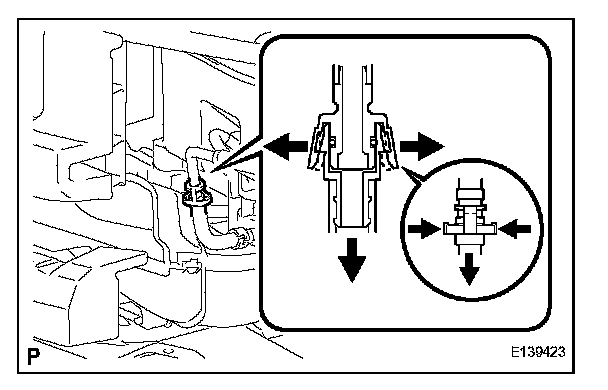 P

E139423