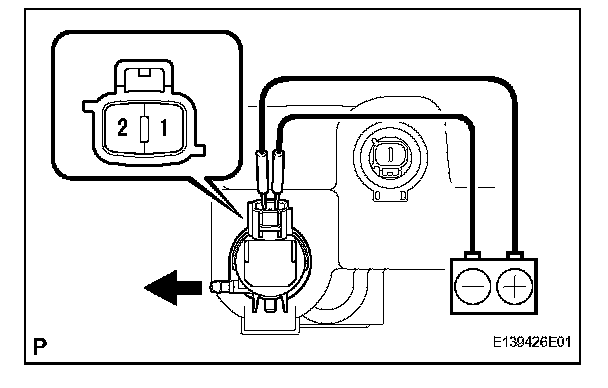 2 1

P

E139426E01