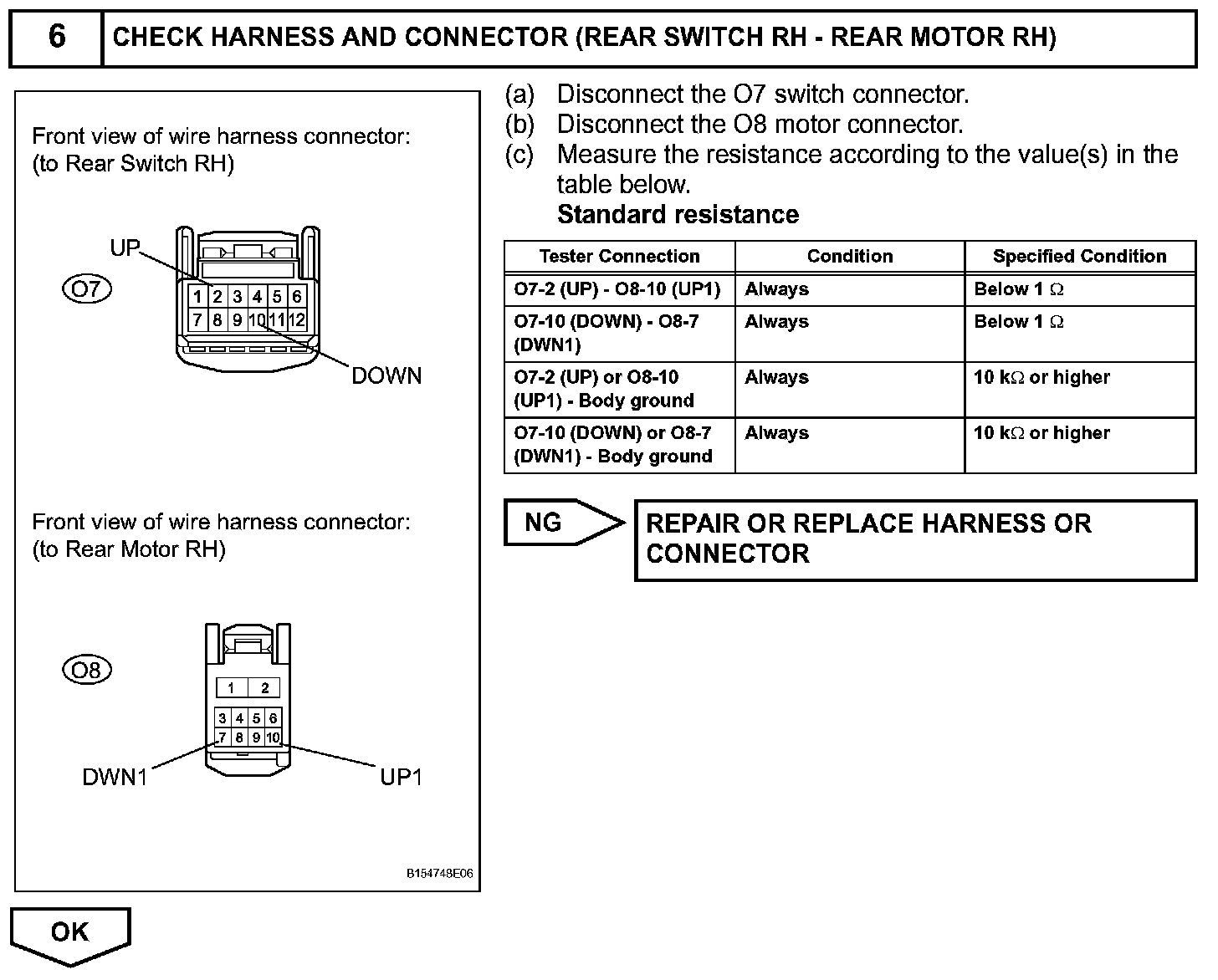 6 CHECK HARNESS AND CONNECTOR (REAR SWITCH RH - REAR MOTOR RH)

Front view of wire harness connector:
(to Rear Switch RH)

UP

O7

1 2 3 4 5 6
7 8 9 10 11 12

DOWN

Front view of wire harness connector:
(to Rear Motor RH)

O8

1 2
3 4 5 6
7 8 9 10

DWN1

UP1

B154748E06

(a) Disconnect the O7 switch connector.
(b) Disconnect the O8 motor connector.
(c) Measure the resistance according to the value(s) in the table below.
Standard resistance

| Tester Connection | Condition | Specified Condition |
|---|---|---|
| O7-2 (UP) - O8-10 (UP1) | Always | Below 1 $\Omega$ |
| O7-10 (DOWN) - O8-7 (DWN1) | Always | Below 1 $\Omega$ |
| O7-2 (UP) or O8-10 (UP1) - Body ground | Always | 10 k$\Omega$ or higher |
| O7-10 (DOWN) or O8-7 (DWN1) - Body ground | Always | 10 k$\Omega$ or higher |

NG

REPAIR OR REPLACE HARNESS OR CONNECTOR

OK