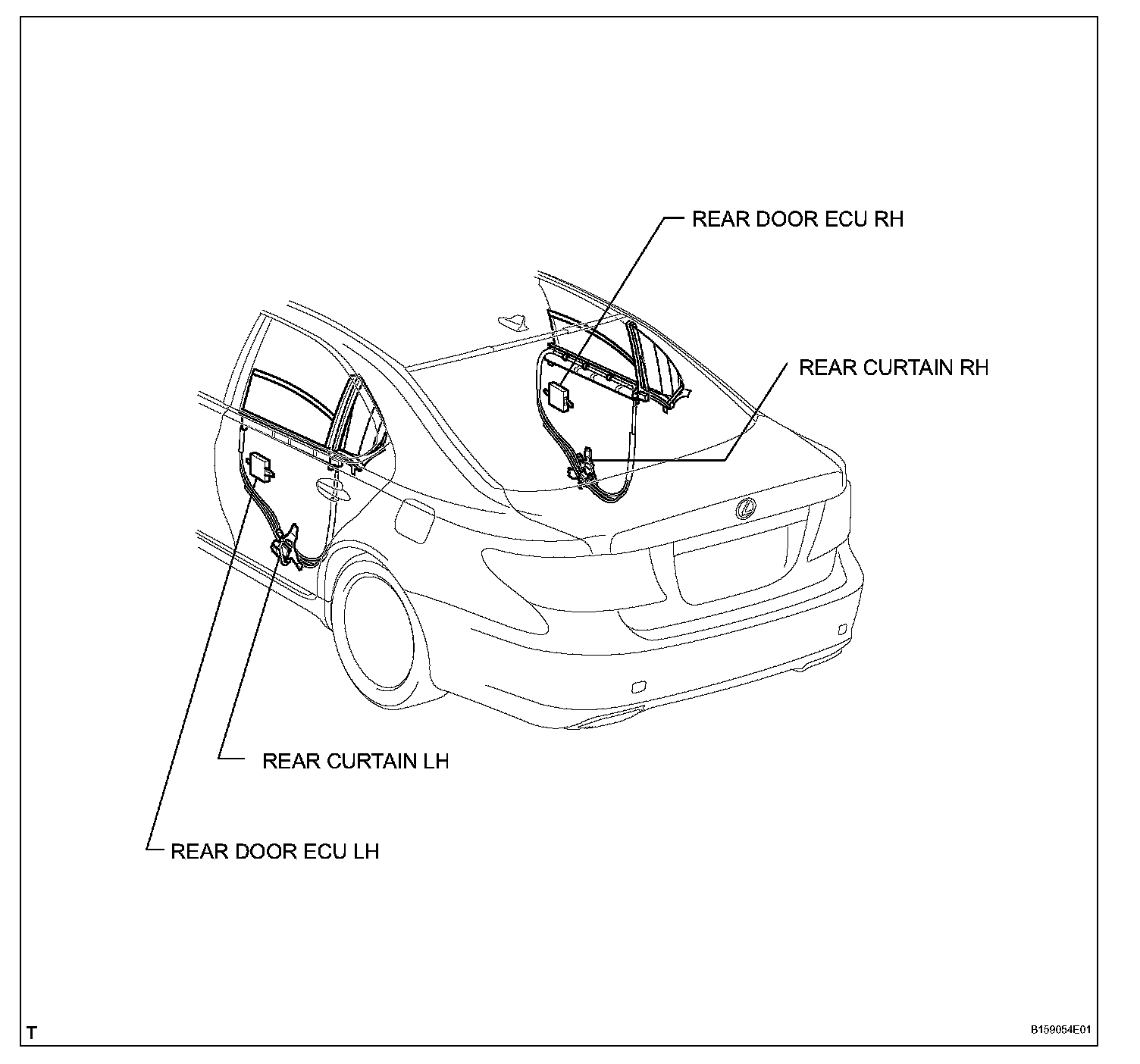 REAR DOOR ECU RH

REAR CURTAIN RH

REAR CURTAIN LH

REAR DOOR ECU LH

T

B159054E01