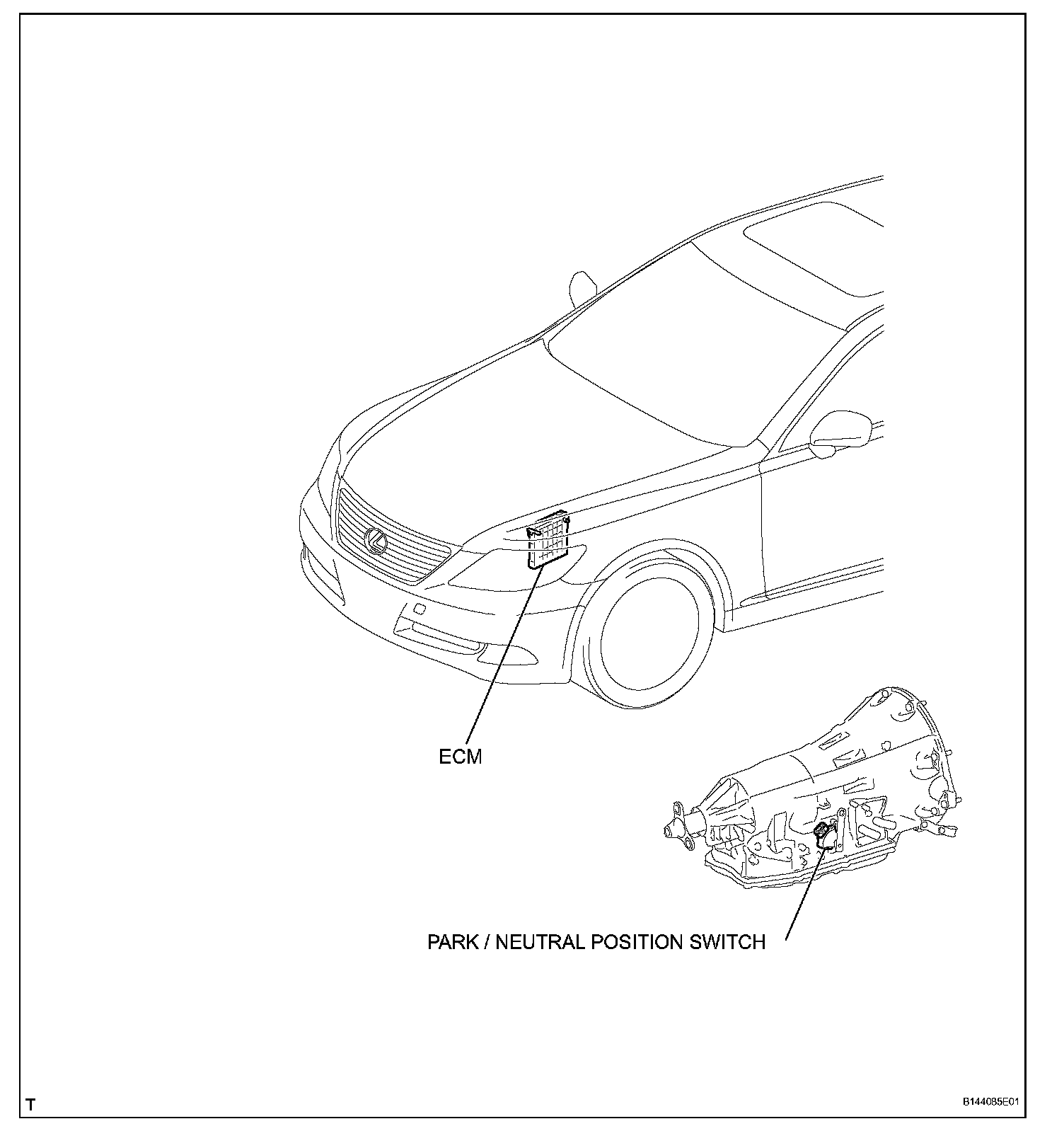 ECM

PARK / NEUTRAL POSITION SWITCH

T

B144085E01