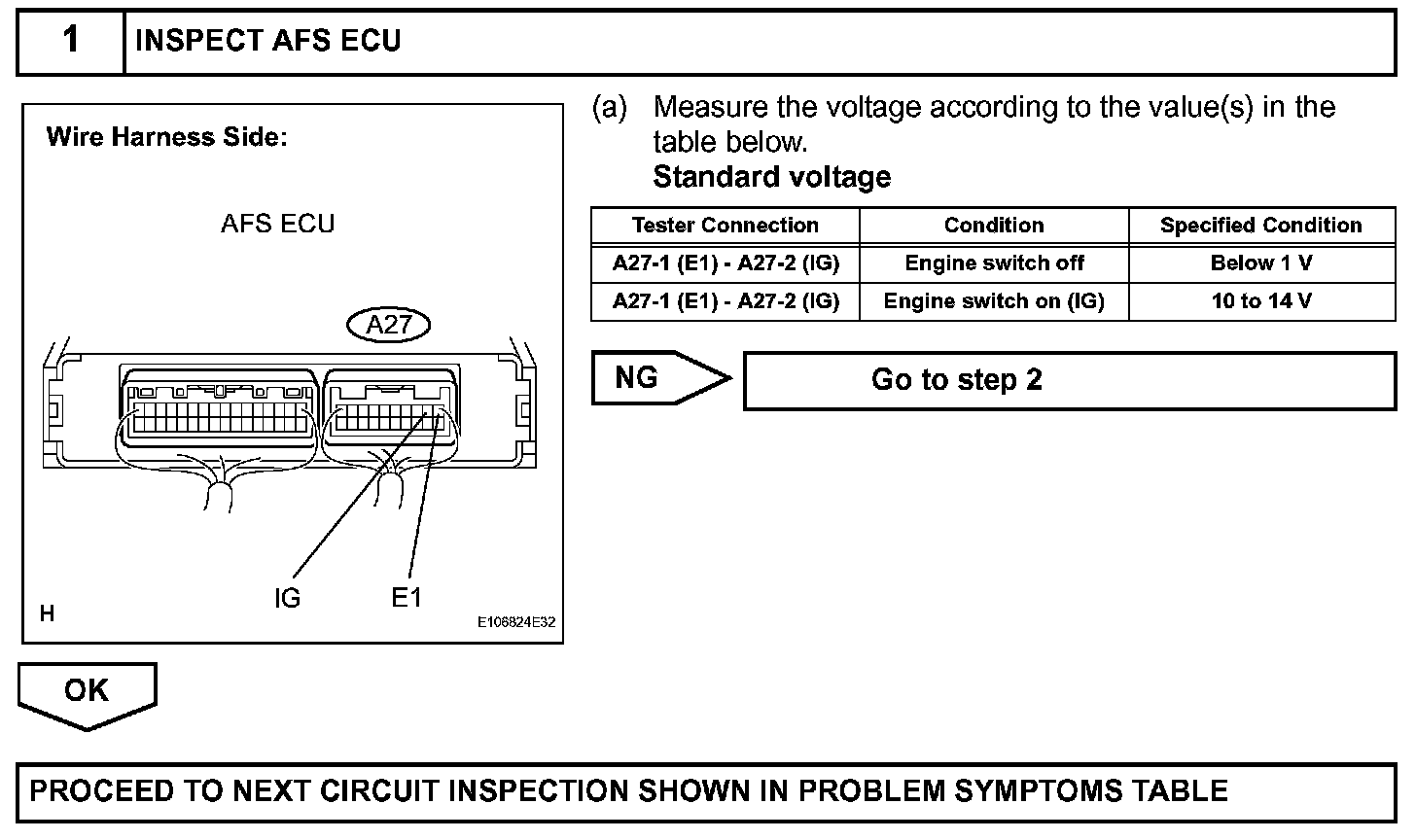 1 INSPECT AFS ECU

Wire Harness Side:

AFS ECU

A27

IG E1

H

E106824E32

(a) Measure the voltage according to the value(s) in the table below.
Standard voltage

| Tester Connection | Condition | Specified Condition |
|---|---|---|
| A27-1 (E1) - A27-2 (IG) | Engine switch off | Below 1 V |
| A27-1 (E1) - A27-2 (IG) | Engine switch on (IG) | 10 to 14 V |

NG Go to step 2

OK

PROCEED TO NEXT CIRCUIT INSPECTION SHOWN IN PROBLEM SYMPTOMS TABLE