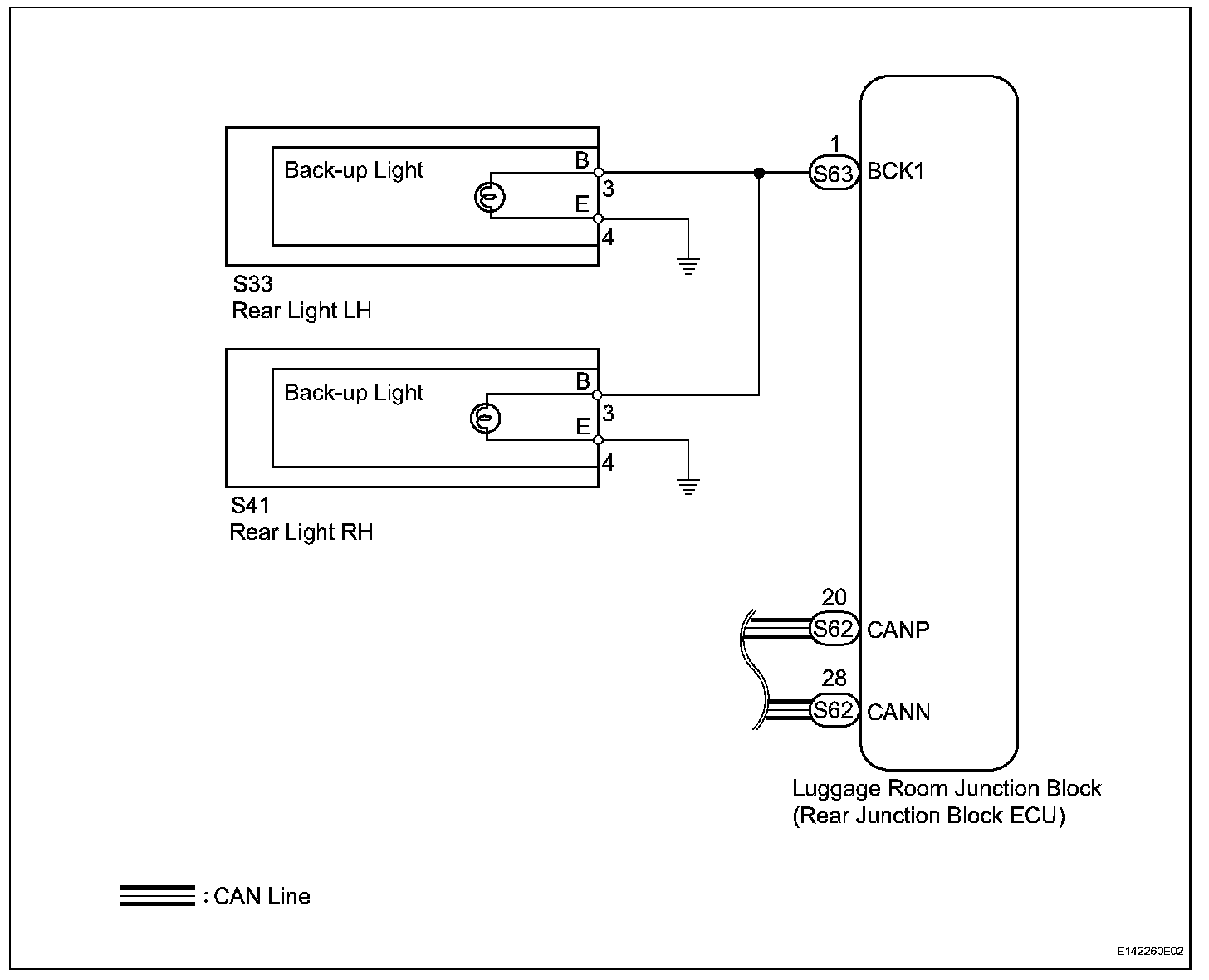 Back-up Light
B
3
E
4

S33
Rear Light LH

Back-up Light
B
3
E
4

S41
Rear Light RH

1
S63
BCK1

20
S62
CANP

28
S62
CANN

Luggage Room Junction Block
(Rear Junction Block ECU)

: CAN Line

E142260E02