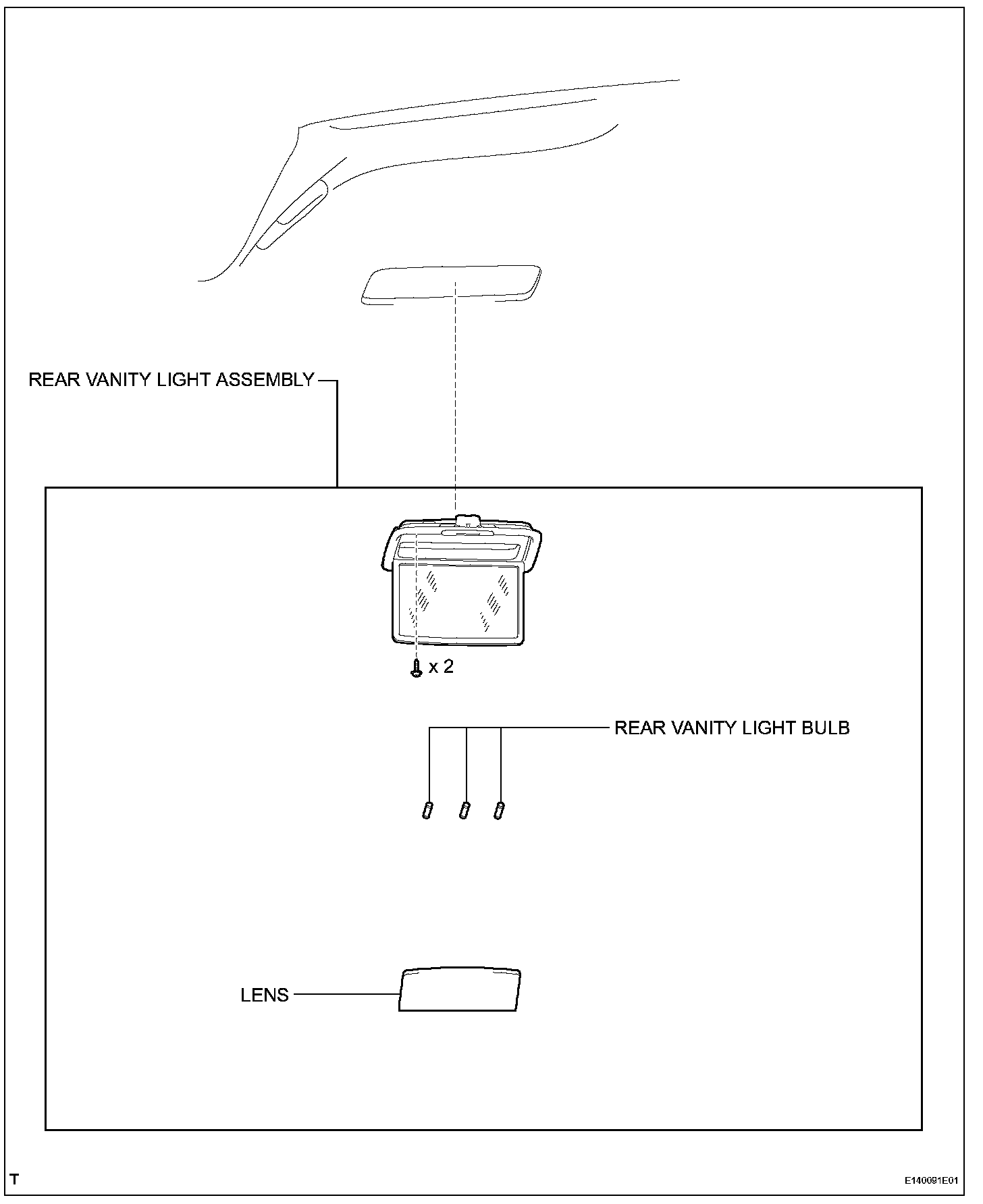 REAR VANITY LIGHT ASSEMBLY

x 2

REAR VANITY LIGHT BULB

LENS

T

E140091E01