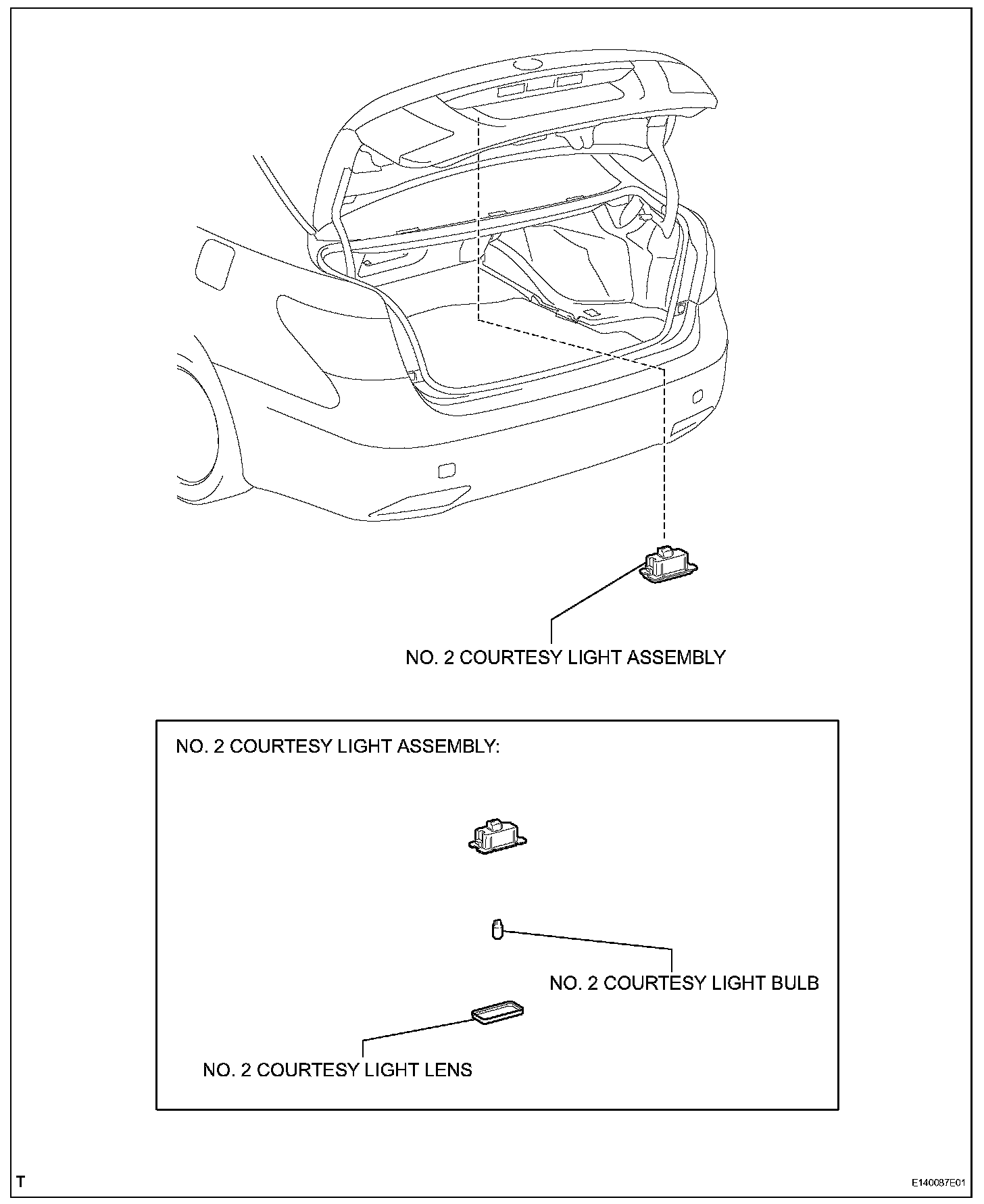 NO. 2 COURTESY LIGHT ASSEMBLY

NO. 2 COURTESY LIGHT ASSEMBLY:

NO. 2 COURTESY LIGHT BULB

NO. 2 COURTESY LIGHT LENS

T

E140087E01