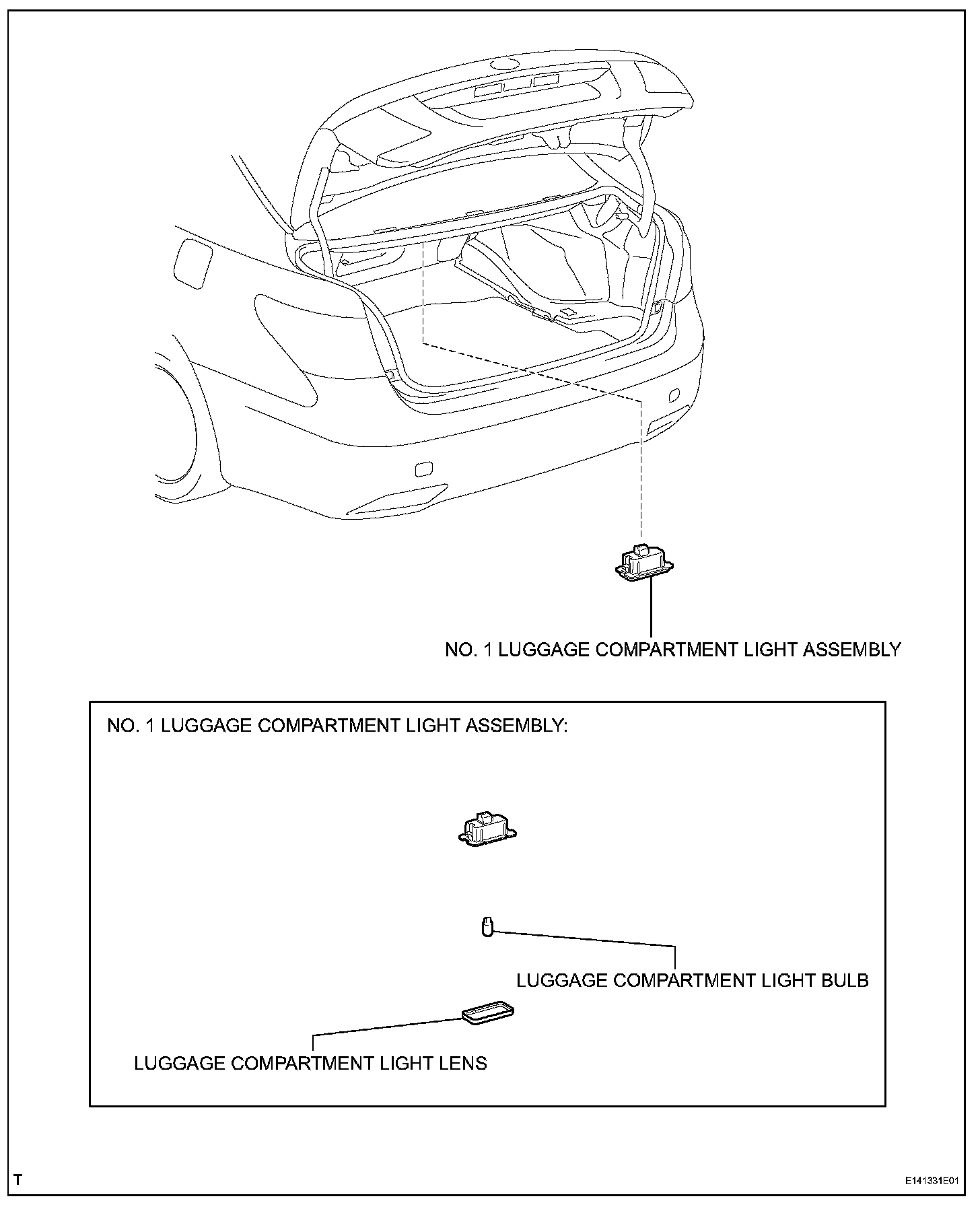 NO. 1 LUGGAGE COMPARTMENT LIGHT ASSEMBLY

NO. 1 LUGGAGE COMPARTMENT LIGHT ASSEMBLY:

LUGGAGE COMPARTMENT LIGHT BULB

LUGGAGE COMPARTMENT LIGHT LENS

T

E141331E01