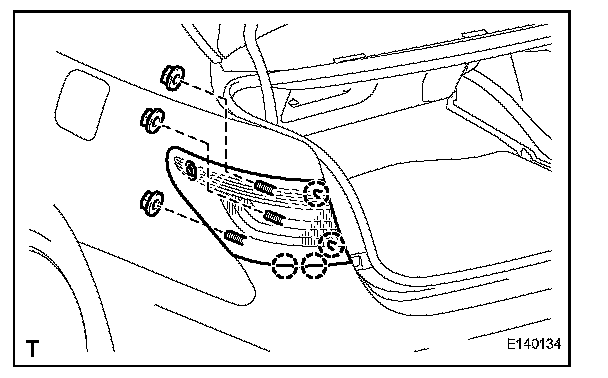 T

E140134