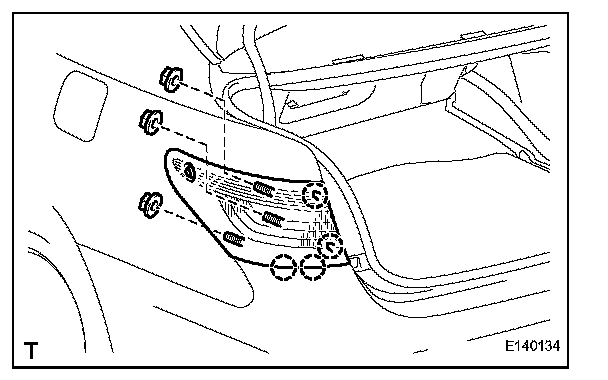 T

E140134