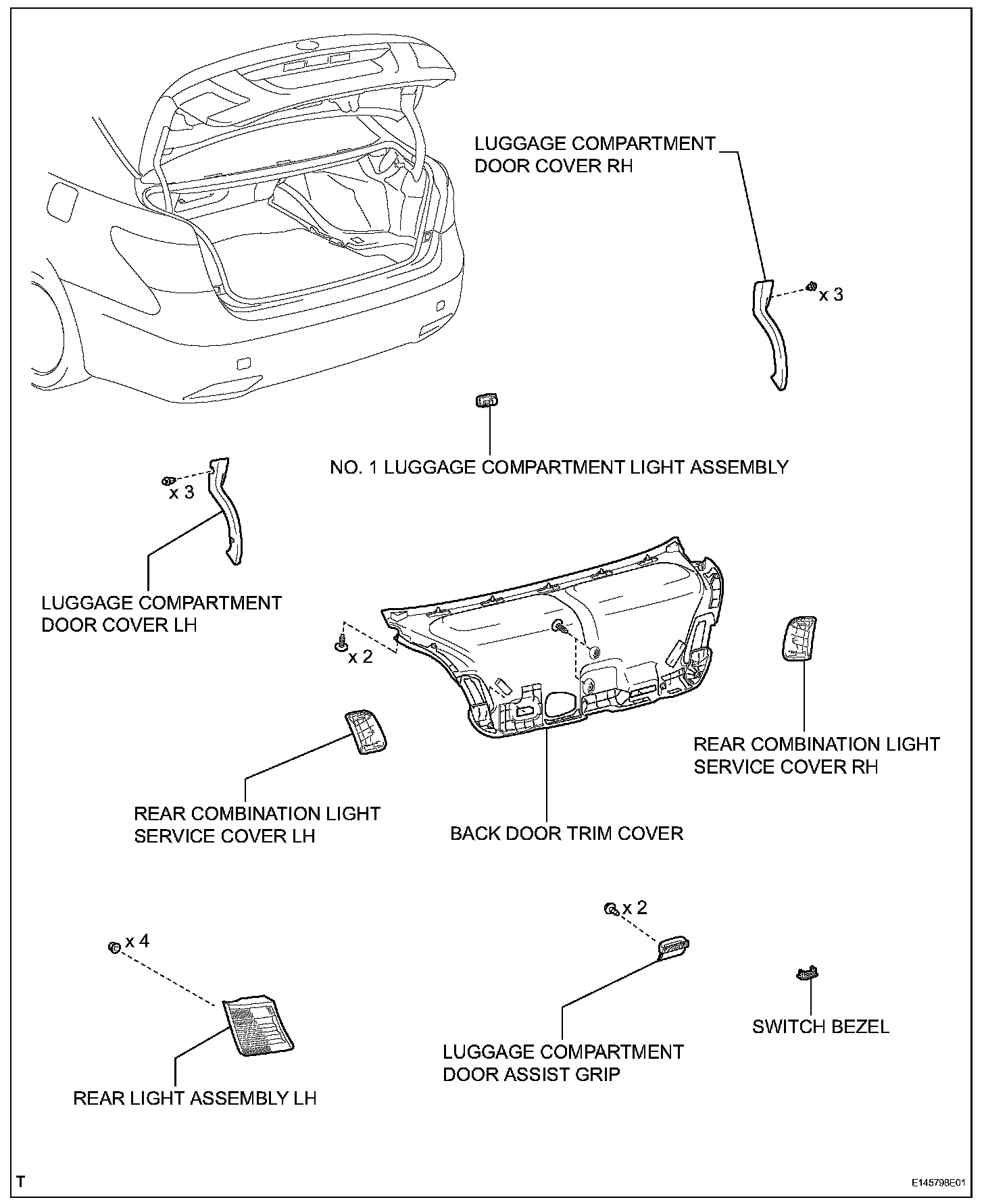 LUGGAGE COMPARTMENT DOOR COVER RH

x 3

NO. 1 LUGGAGE COMPARTMENT LIGHT ASSEMBLY

x 3

LUGGAGE COMPARTMENT DOOR COVER LH

x 2

REAR COMBINATION LIGHT SERVICE COVER RH

REAR COMBINATION LIGHT SERVICE COVER LH

BACK DOOR TRIM COVER

x 2

x 4

SWITCH BEZEL

LUGGAGE COMPARTMENT DOOR ASSIST GRIP

REAR LIGHT ASSEMBLY LH

T

E145798E01