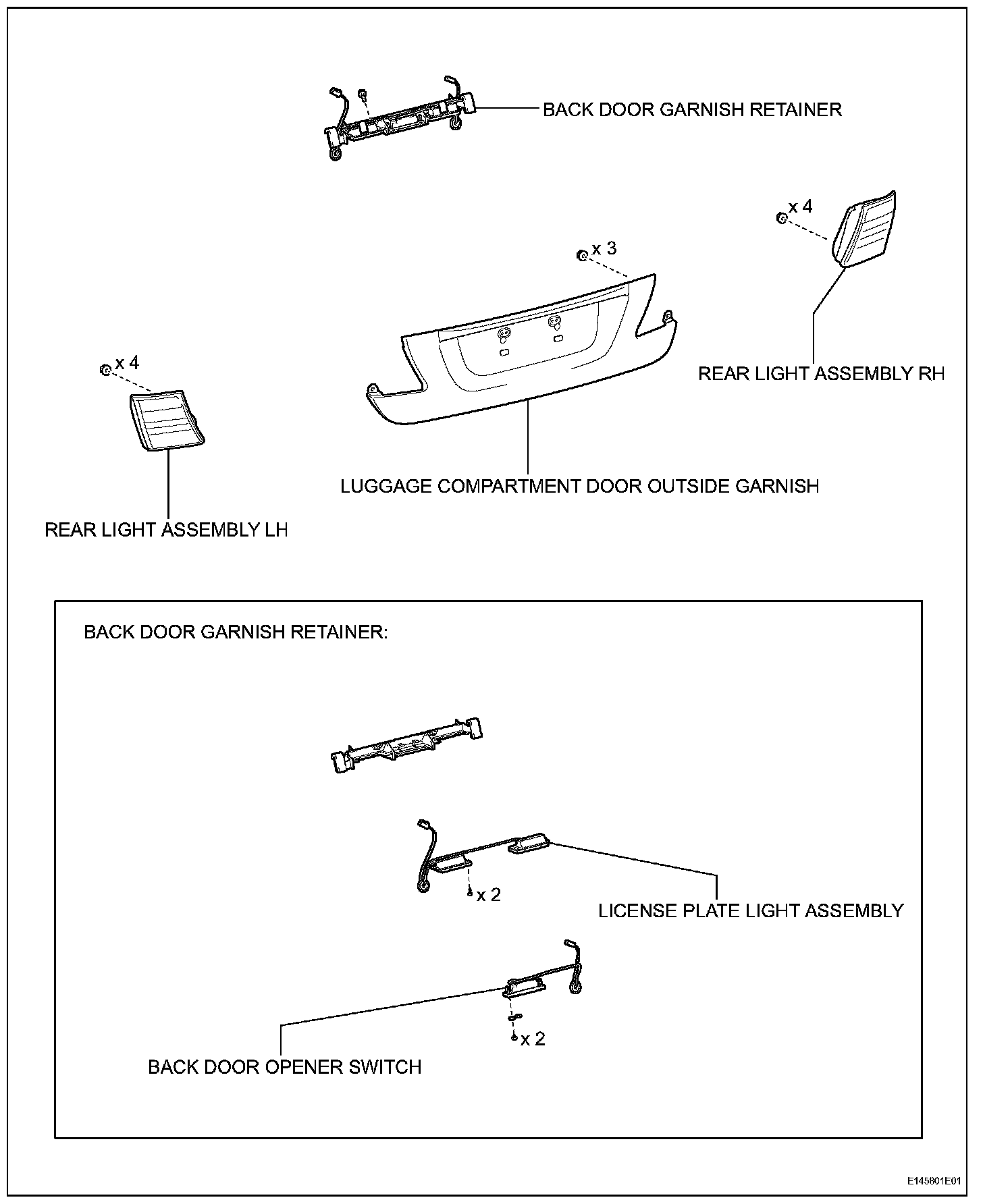 BACK DOOR GARNISH RETAINER

x 4

x 3

REAR LIGHT ASSEMBLY RH

x 4

LUGGAGE COMPARTMENT DOOR OUTSIDE GARNISH

REAR LIGHT ASSEMBLY LH

BACK DOOR GARNISH RETAINER:

x 2

LICENSE PLATE LIGHT ASSEMBLY

x 2

BACK DOOR OPENER SWITCH

E145801E01