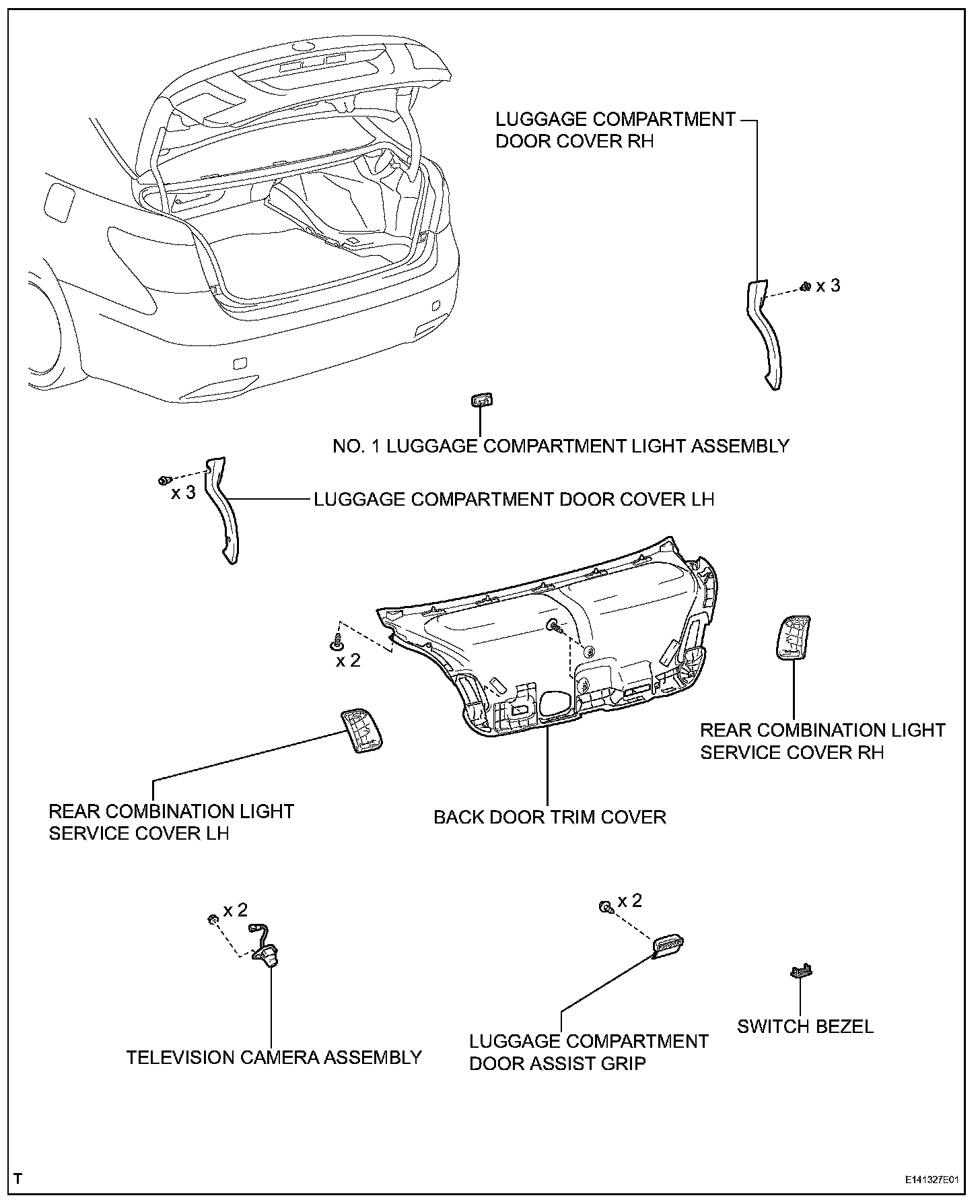 LUGGAGE COMPARTMENT DOOR COVER RH

x 3

NO. 1 LUGGAGE COMPARTMENT LIGHT ASSEMBLY

x 3

LUGGAGE COMPARTMENT DOOR COVER LH

x 2

REAR COMBINATION LIGHT SERVICE COVER RH

REAR COMBINATION LIGHT SERVICE COVER LH

BACK DOOR TRIM COVER

x 2

x 2

TELEVISION CAMERA ASSEMBLY

LUGGAGE COMPARTMENT DOOR ASSIST GRIP

SWITCH BEZEL

T

E141327E01