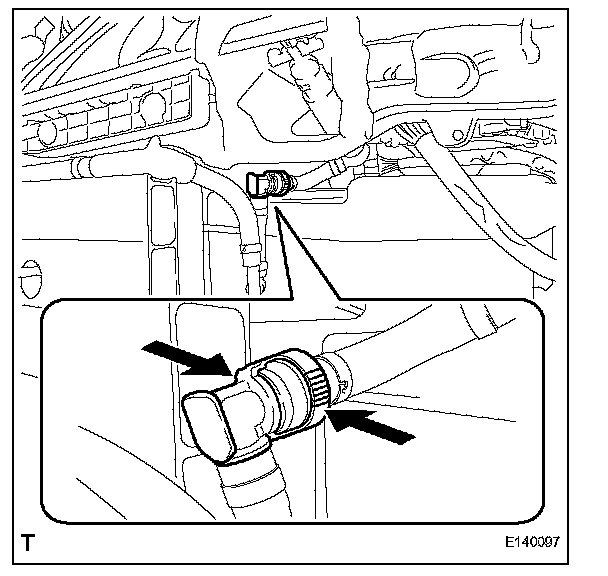 T

E140097